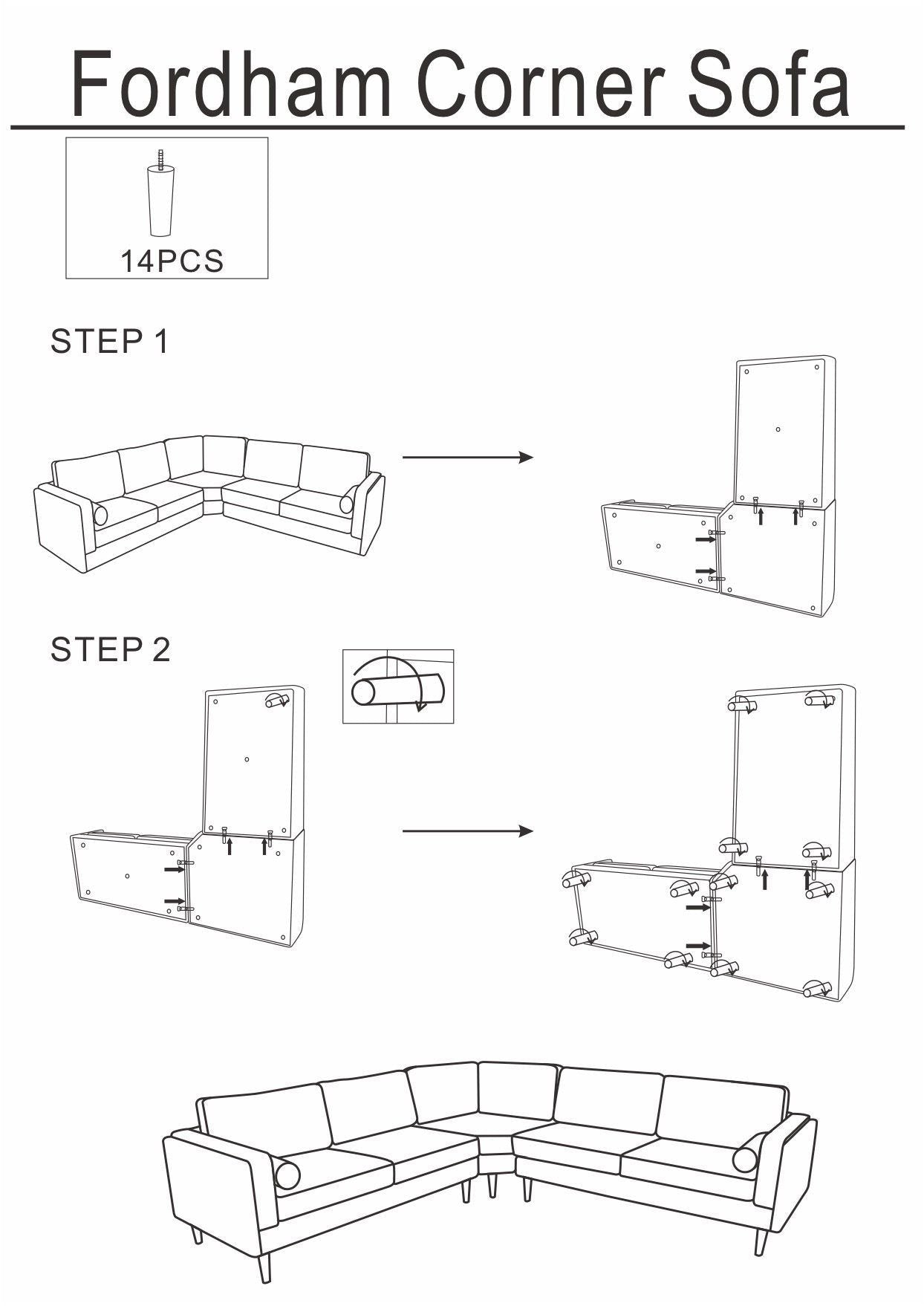 Fordham Corner Sofa

14PCS

STEP 1

STEP 2