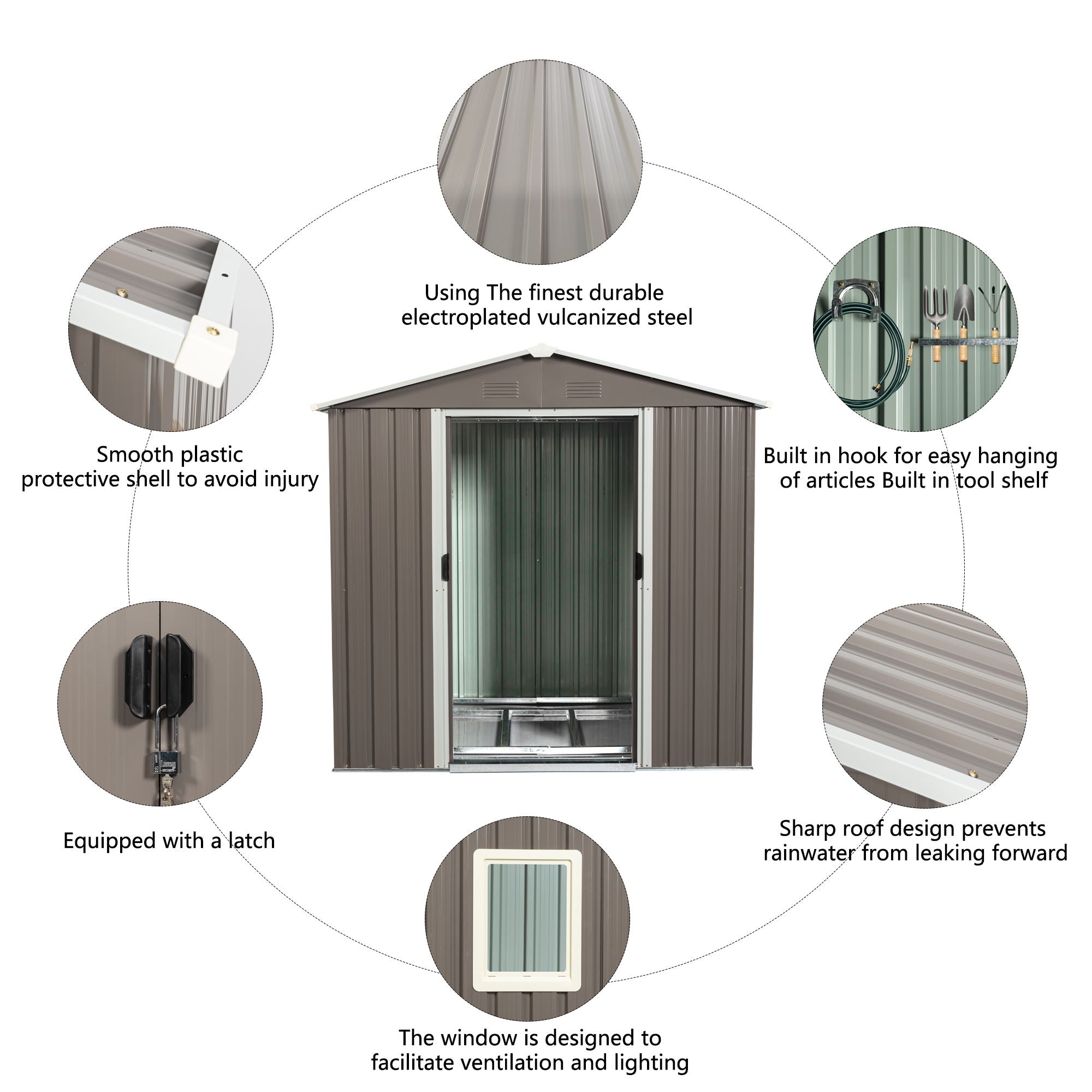 Using The finest durable electroplated vulcanized steel

Smooth plastic protective shell to avoid injury

Built in hook for easy hanging of articles Built in tool shelf

Equipped with a latch

Sharp roof design prevents rainwater from leaking forward

The window is designed to facilitate ventilation and lighting