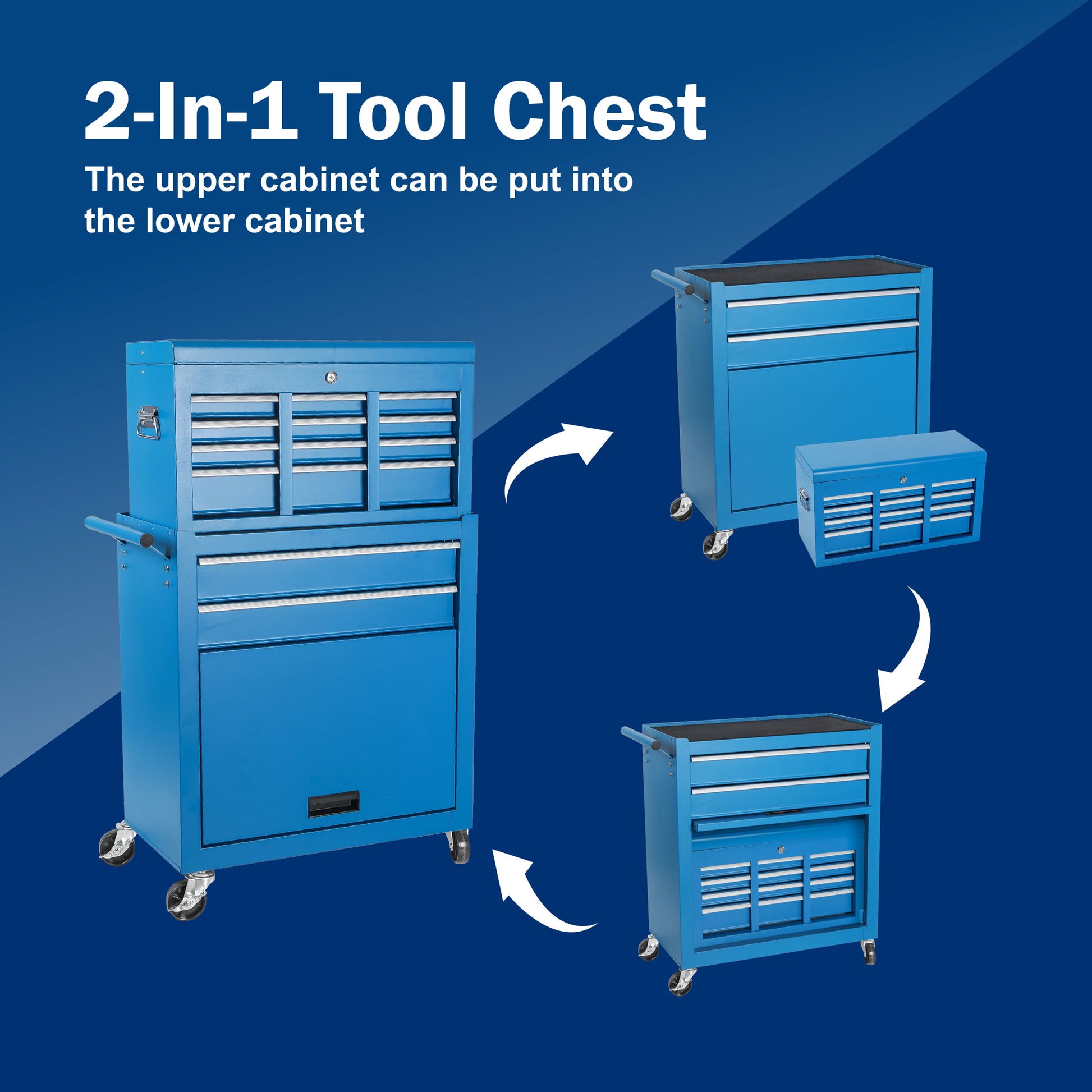 2-In-1 Tool Chest

The upper cabinet can be put into the lower cabinet