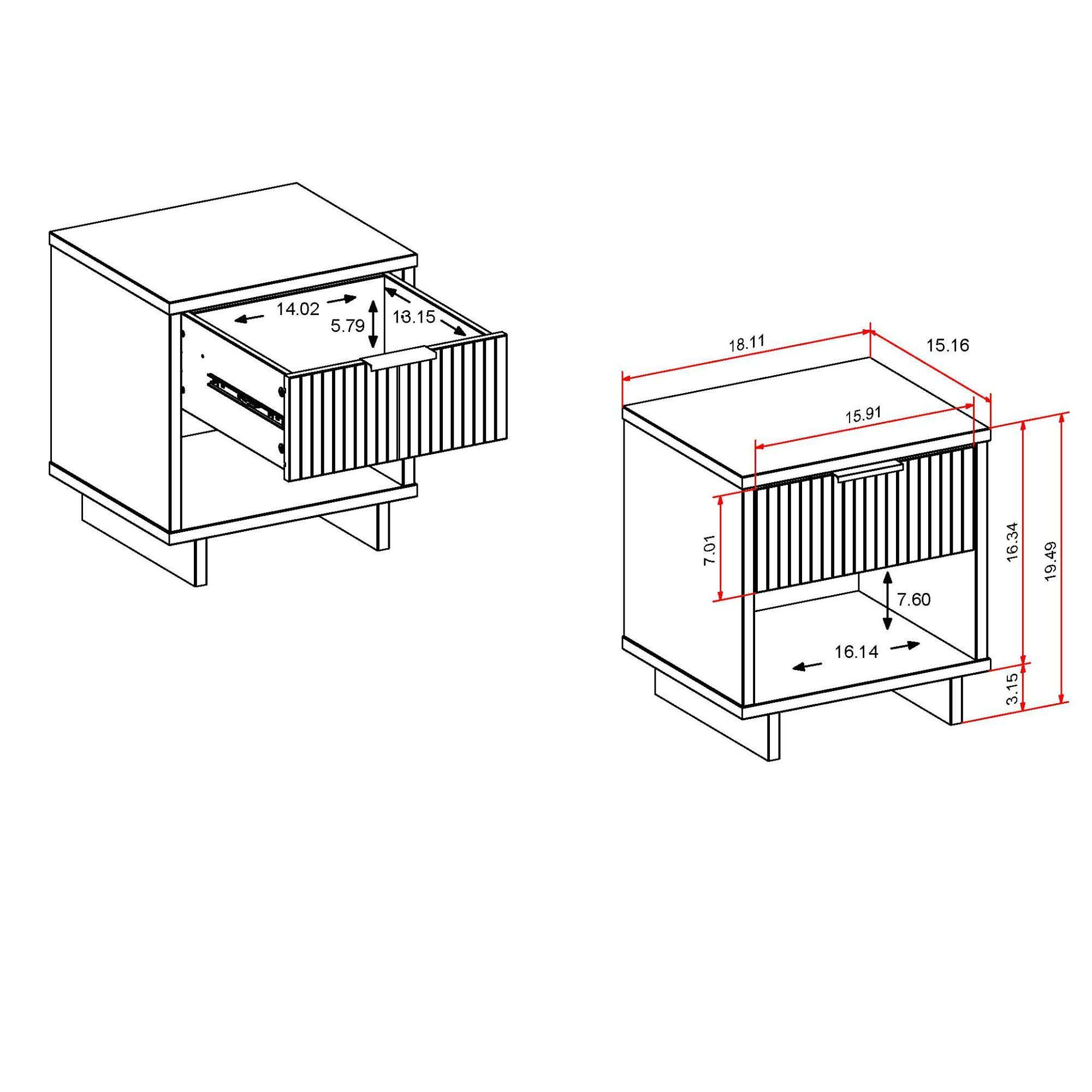 14.02
5.79
13.15

18.11
15.16
15.91
7.01
16.34
19.49
7.60
16.14
3.15