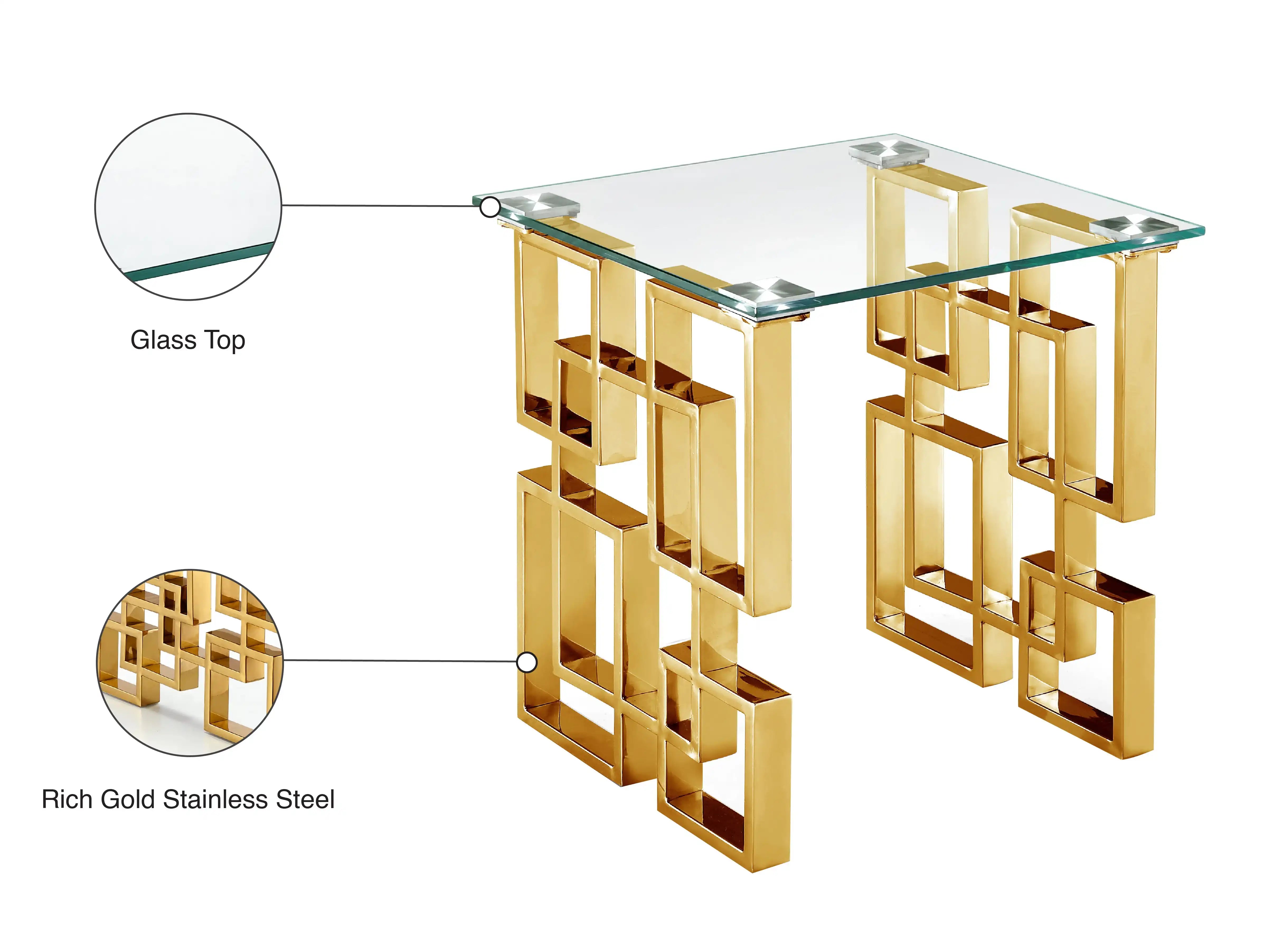 Glass Top

Rich Gold Stainless Steel