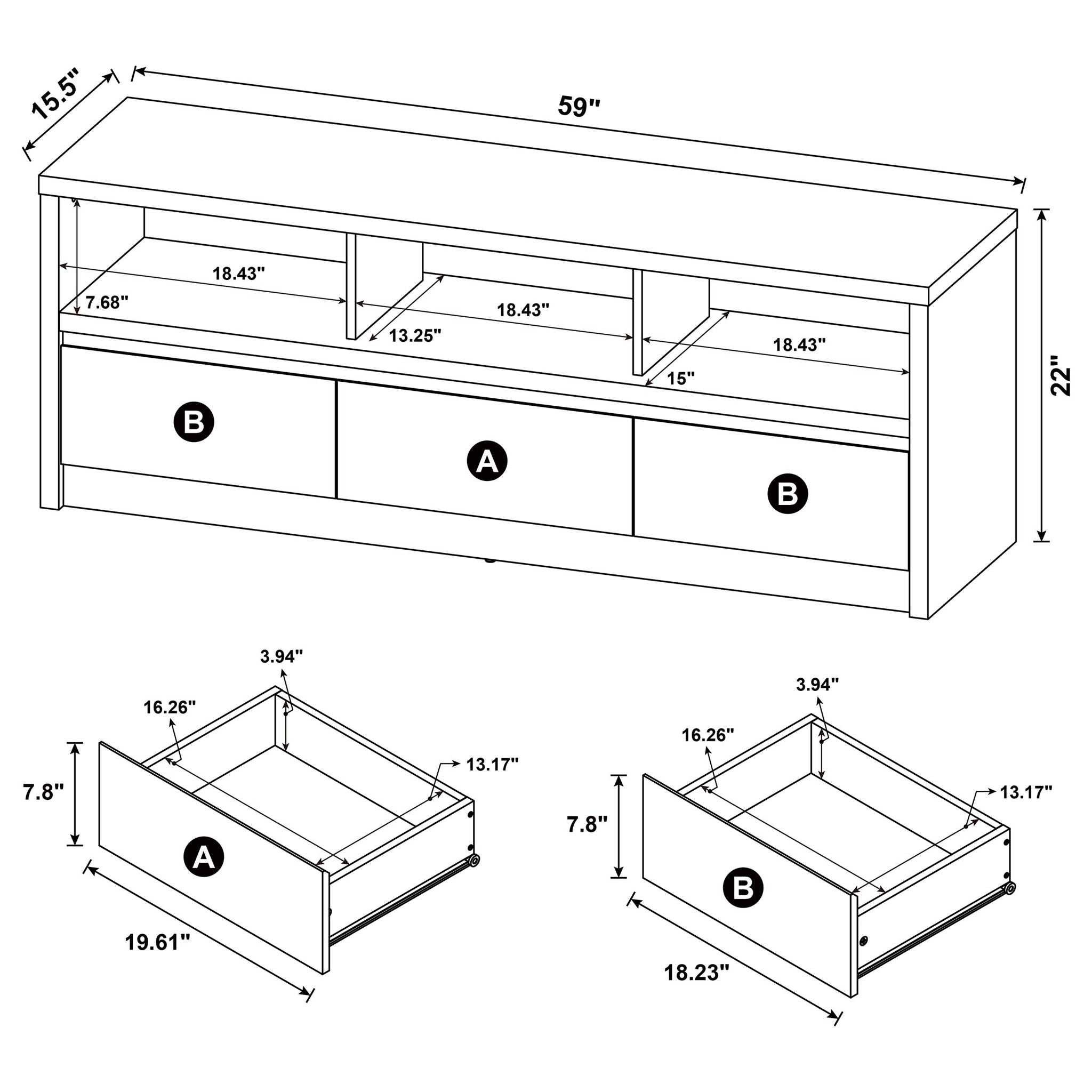 15.5"
59"
22"
18.43"
7.68"
18.43"
13.25"
18.43"
15"
B
A
B
3.94"
16.26"
13.17"
7.8"
A
19.61"
3.94"
16.26"
13.17"
7.8"
B
18.23"