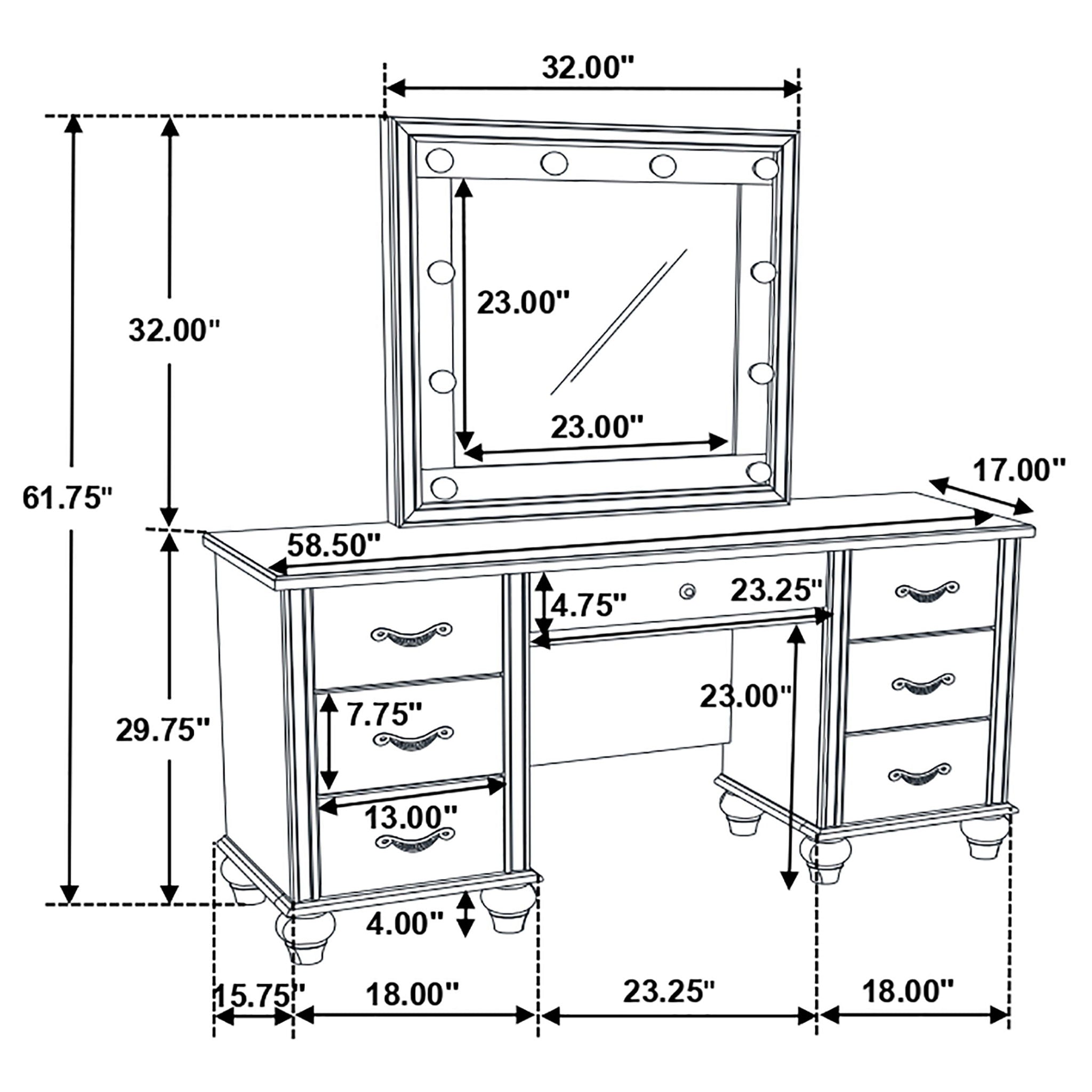 32.00"

32.00"

23.00"

23.00"

61.75"

17.00"

58.50"

4.75"

23.25"

23.00"

7.75"

29.75"

13.00"

4.00"

15.75"

18.00"

23.25"

18.00"