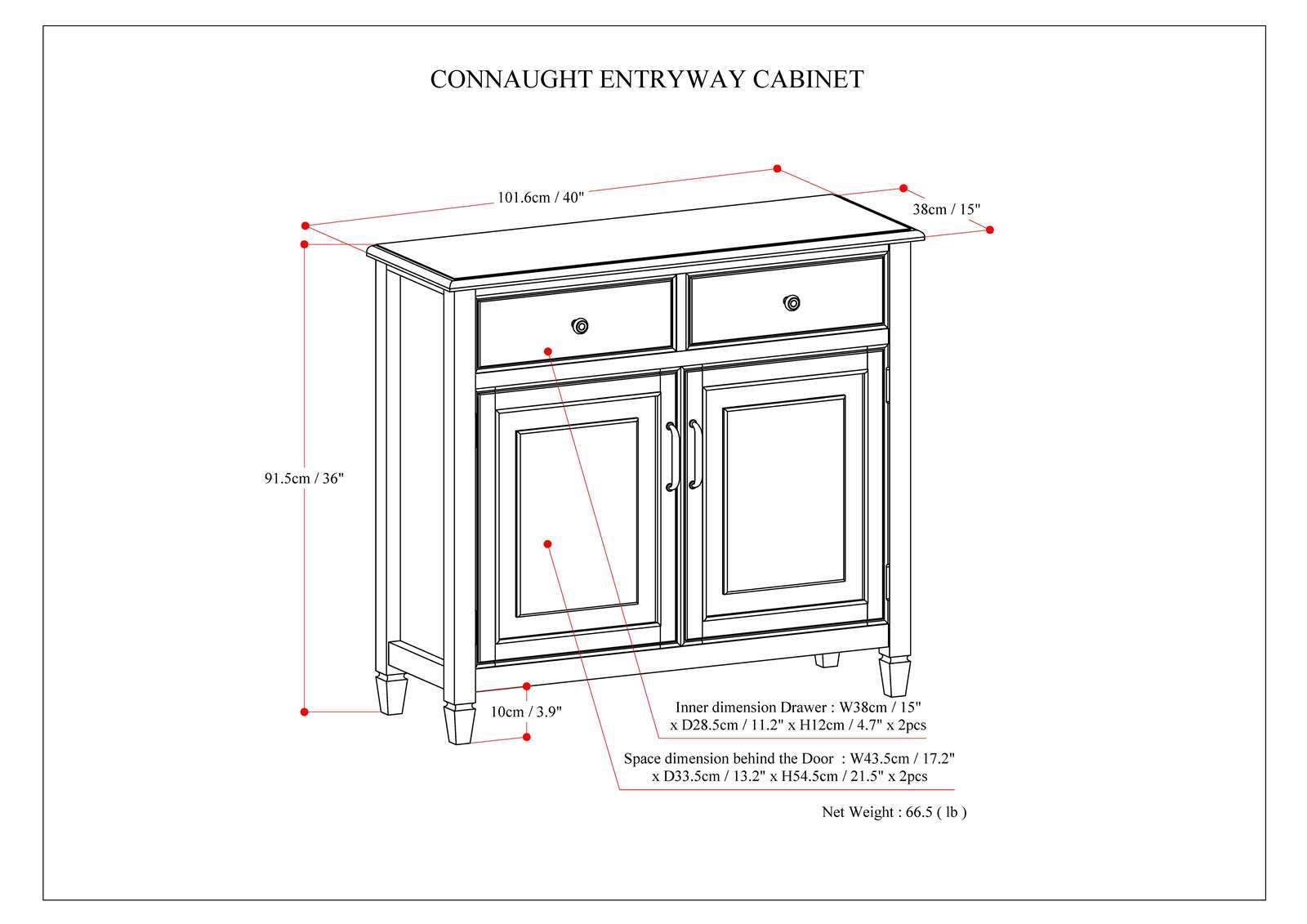 CONNAUGHT ENTRYWAY CABINET

101.6cm / 40"

38cm / 15"

91.5cm / 36"

10cm / 3.9"

Inner dimension Drawer : W38cm / 15" x D28.5cm / 11.2" x H12cm / 4.7" x 2pcs

Space dimension behind the Door : W43.5cm / 17.2" x D33.5cm / 13.2" x H54.5cm / 21.5" x 2pcs

Net Weight : 66.5 ( lb )