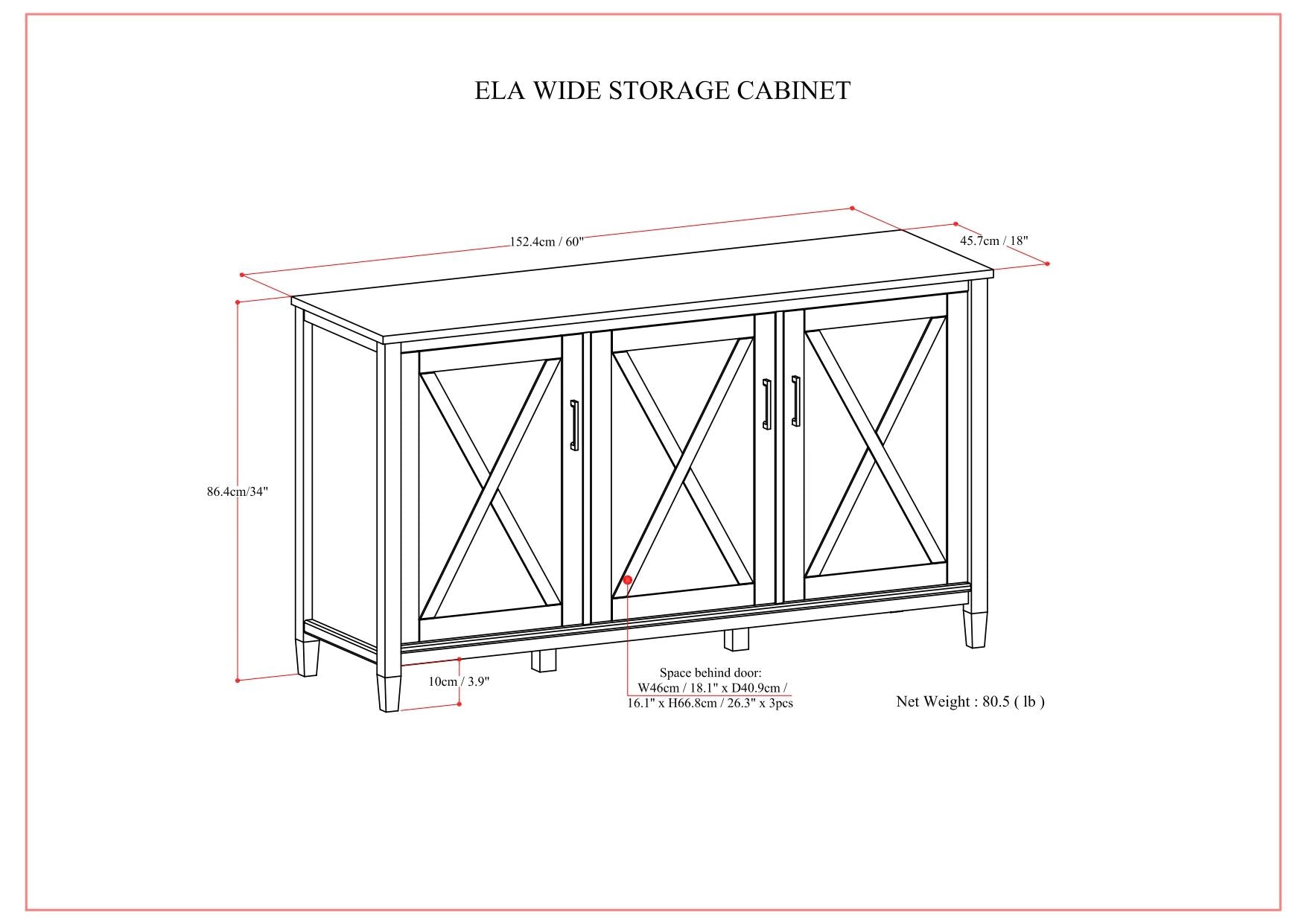 ELA WIDE STORAGE CABINET

152.4cm / 60"

45.7cm / 18"

86.4cm/34"

10cm / 3.9"

Space behind door:
W46cm / 18.1" x D40.9cm / 16.1" x H66.8cm / 26.3" x 3pcs

Net Weight : 80.5 ( lb )