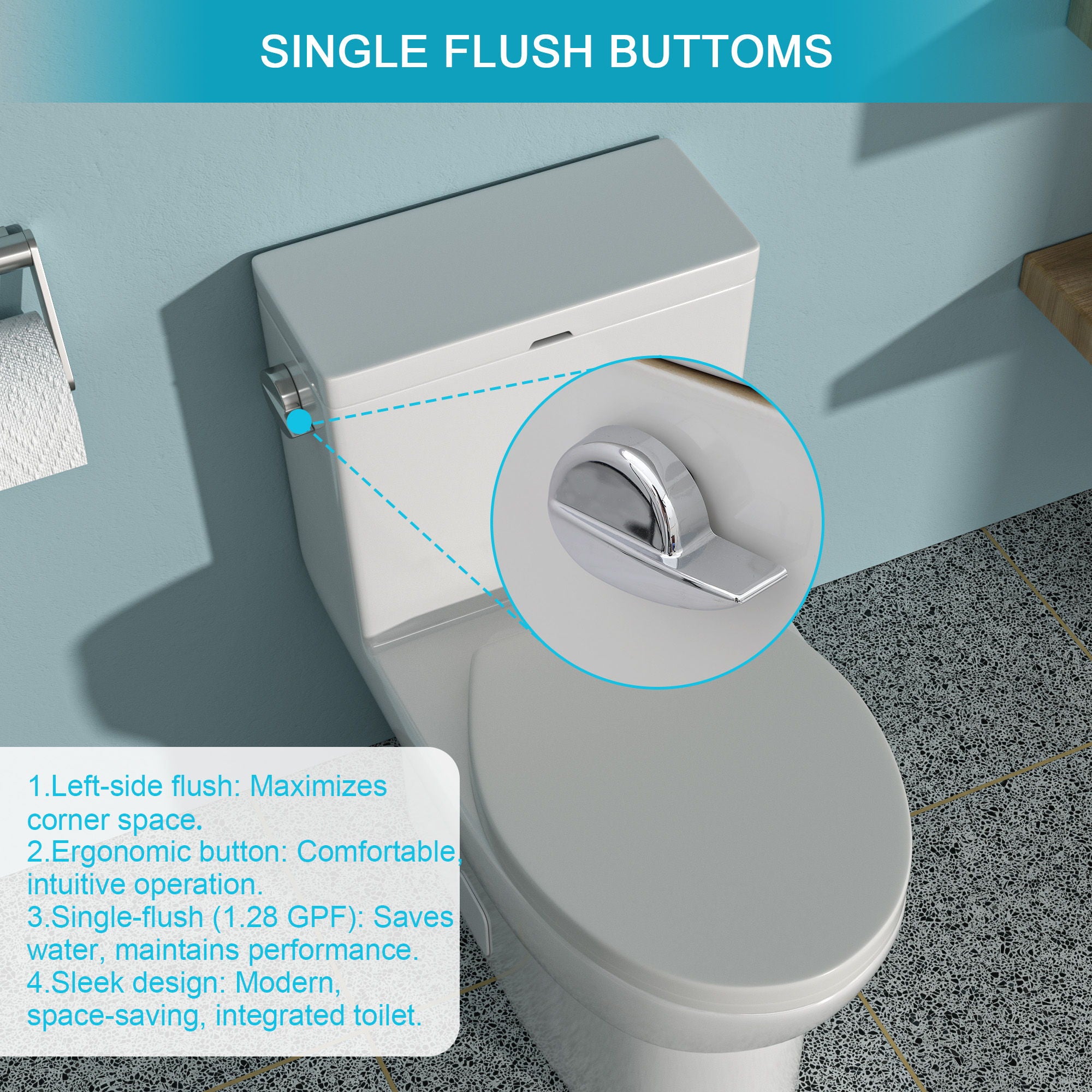 SINGLE FLUSH BUTTOMS

1.Left-side flush: Maximizes corner space.
2.Ergonomic button: Comfortable, intuitive operation.
3.Single-flush (1.28 GPF): Saves water, maintains performance.
4.Sleek design: Modern, space-saving, integrated toilet.