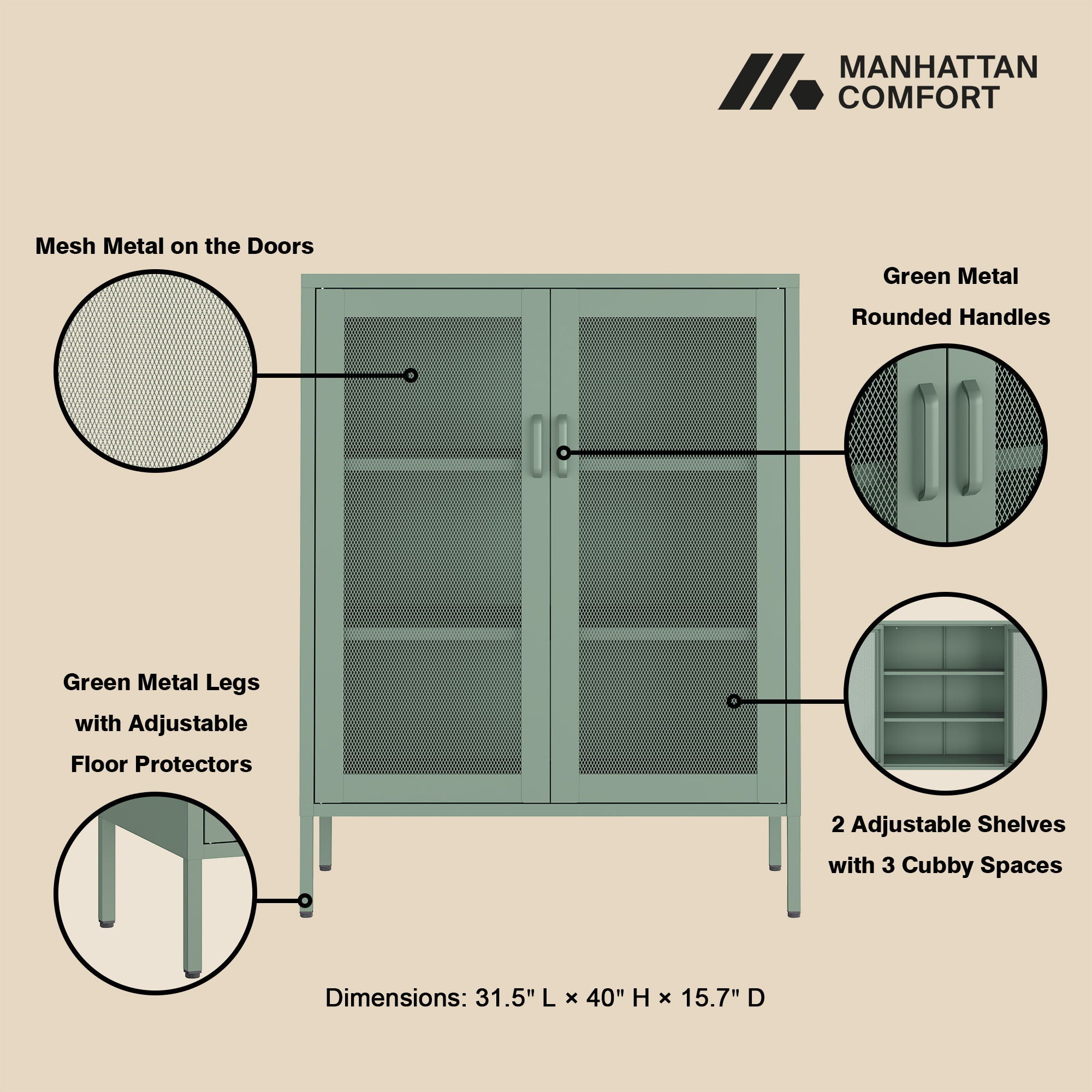 MANHATTAN COMFORT

Mesh Metal on the Doors

Green Metal Rounded Handles

Green Metal Legs with Adjustable Floor Protectors

2 Adjustable Shelves with 3 Cubby Spaces

Dimensions: 31.5" L × 40" H × 15.7" D