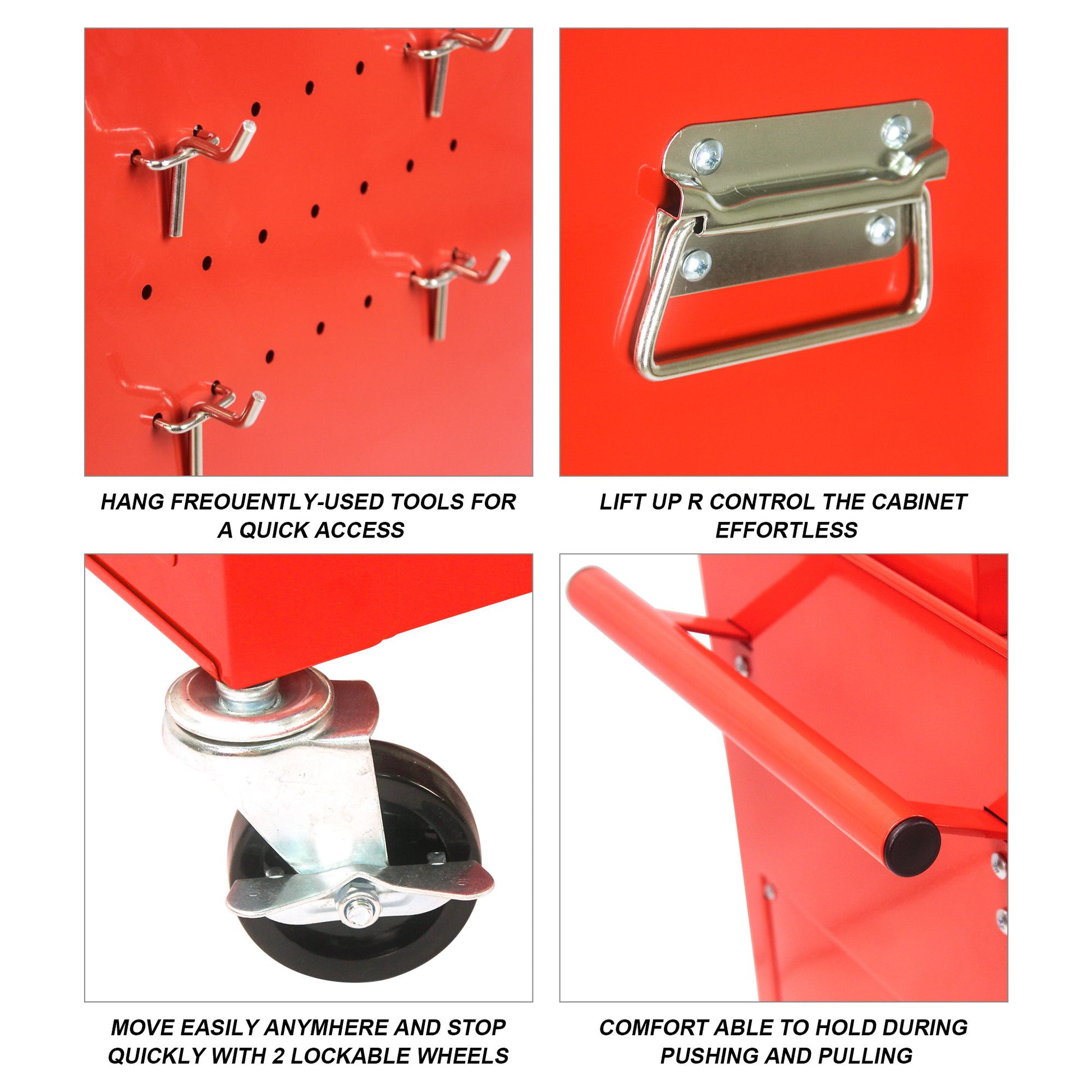 HANG FREOUENTLY-USED TOOLS FOR A QUICK ACCESS

LIFT UP R CONTROL THE CABINET EFFORTLESS

MOVE EASILY ANYMHERE AND STOP QUICKLY WITH 2 LOCKABLE WHEELS

COMFORT ABLE TO HOLD DURING PUSHING AND PULLING