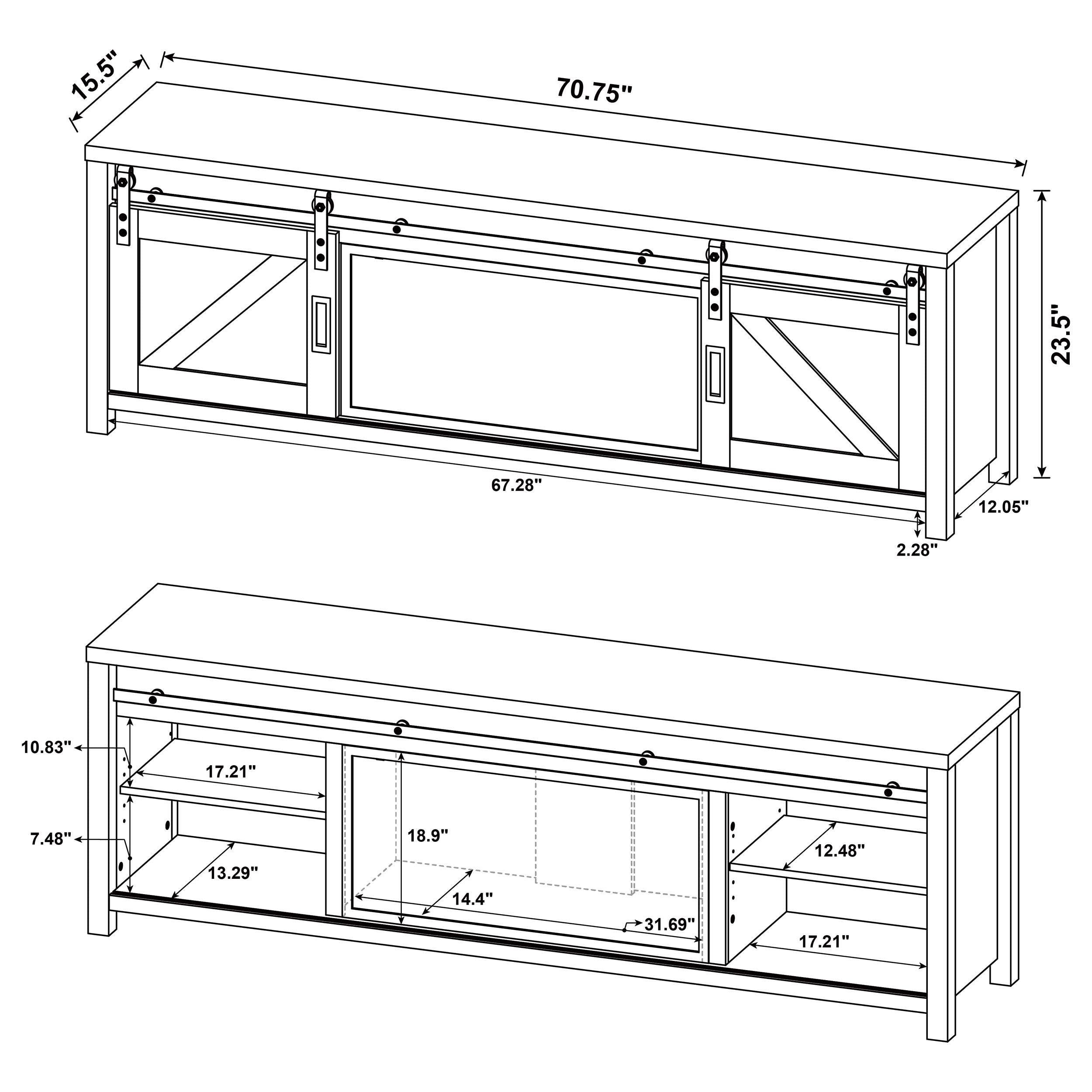 15.5"

70.75"

23.5"

67.28"

12.05"

2.28"

10.83"

17.21"

7.48"

13.29"

18.9"

14.4"

31.69"

12.48"

17.21"