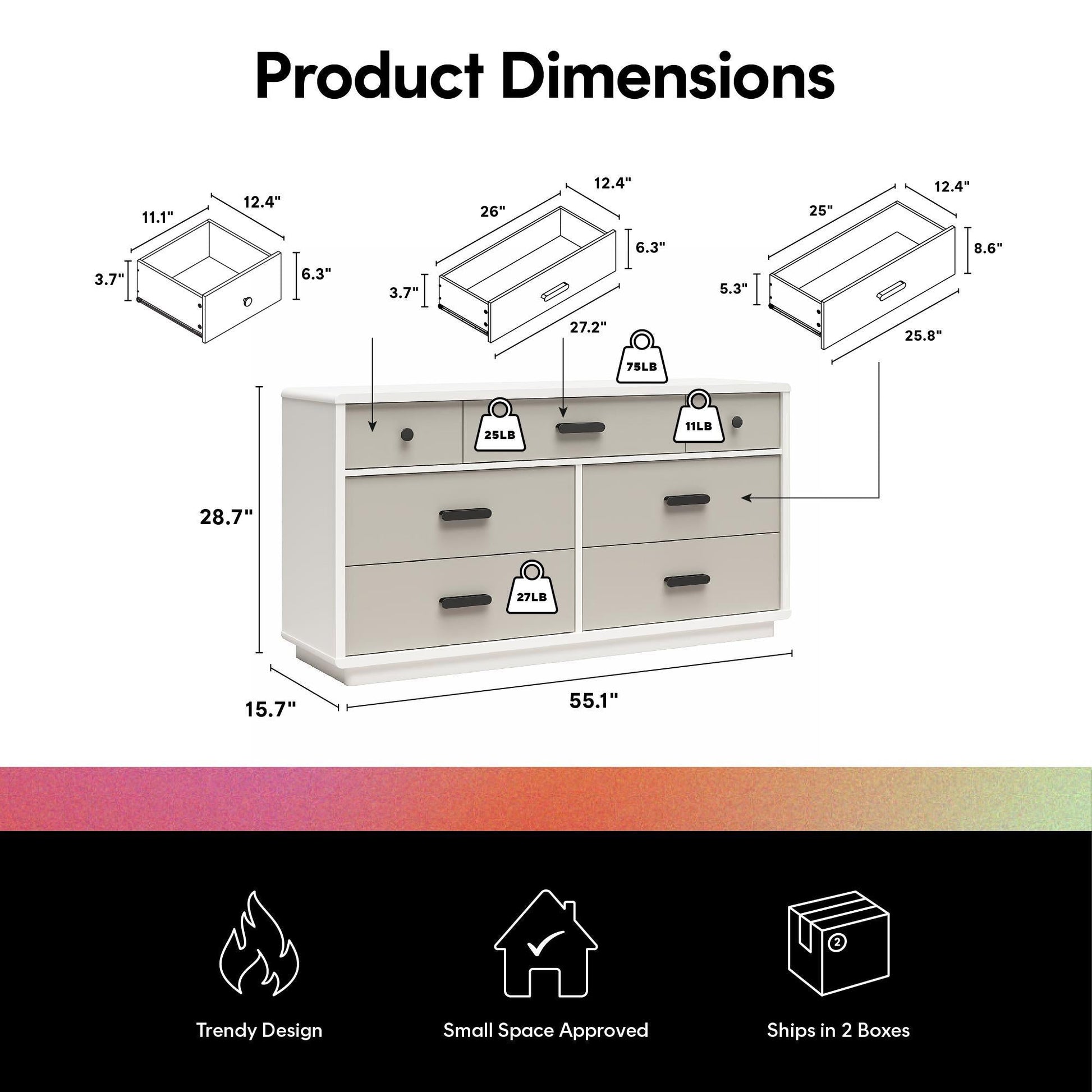 Product Dimensions

11.1"
12.4"
3.7"
6.3"

26"
12.4"
6.3"
3.7"
27.2"

25"
12.4"
8.6"
5.3"
25.8"

75LB
25LB
11LB
27LB

28.7"
15.7"
55.1"

2

Trendy Design

Small Space Approved

Ships in 2 Boxes