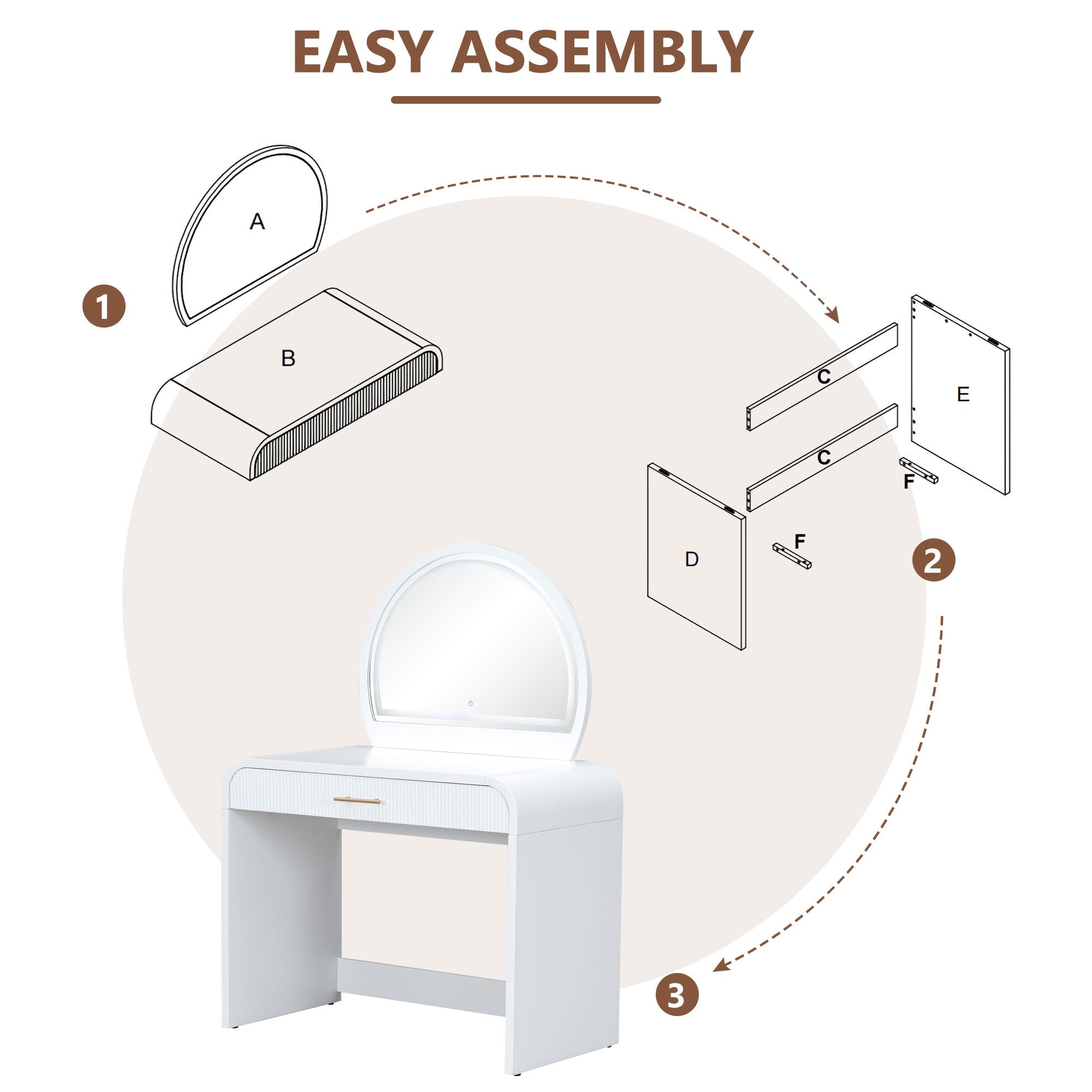 EASY ASSEMBLY

1

A

B

C

E

C

F

D

F

2

3