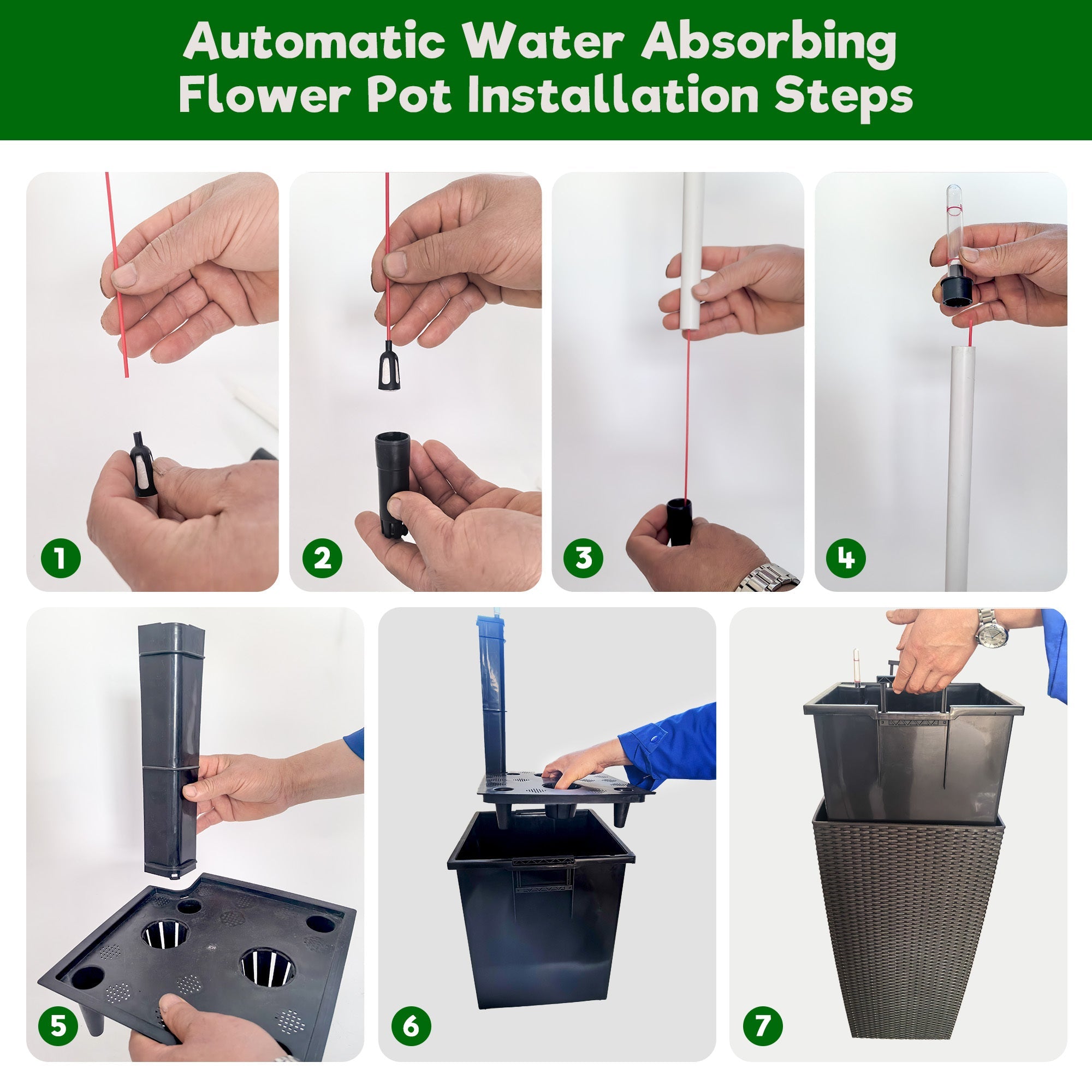 Automatic Water Absorbing Flower Pot Installation Steps

1

2

3

4

5

6

7