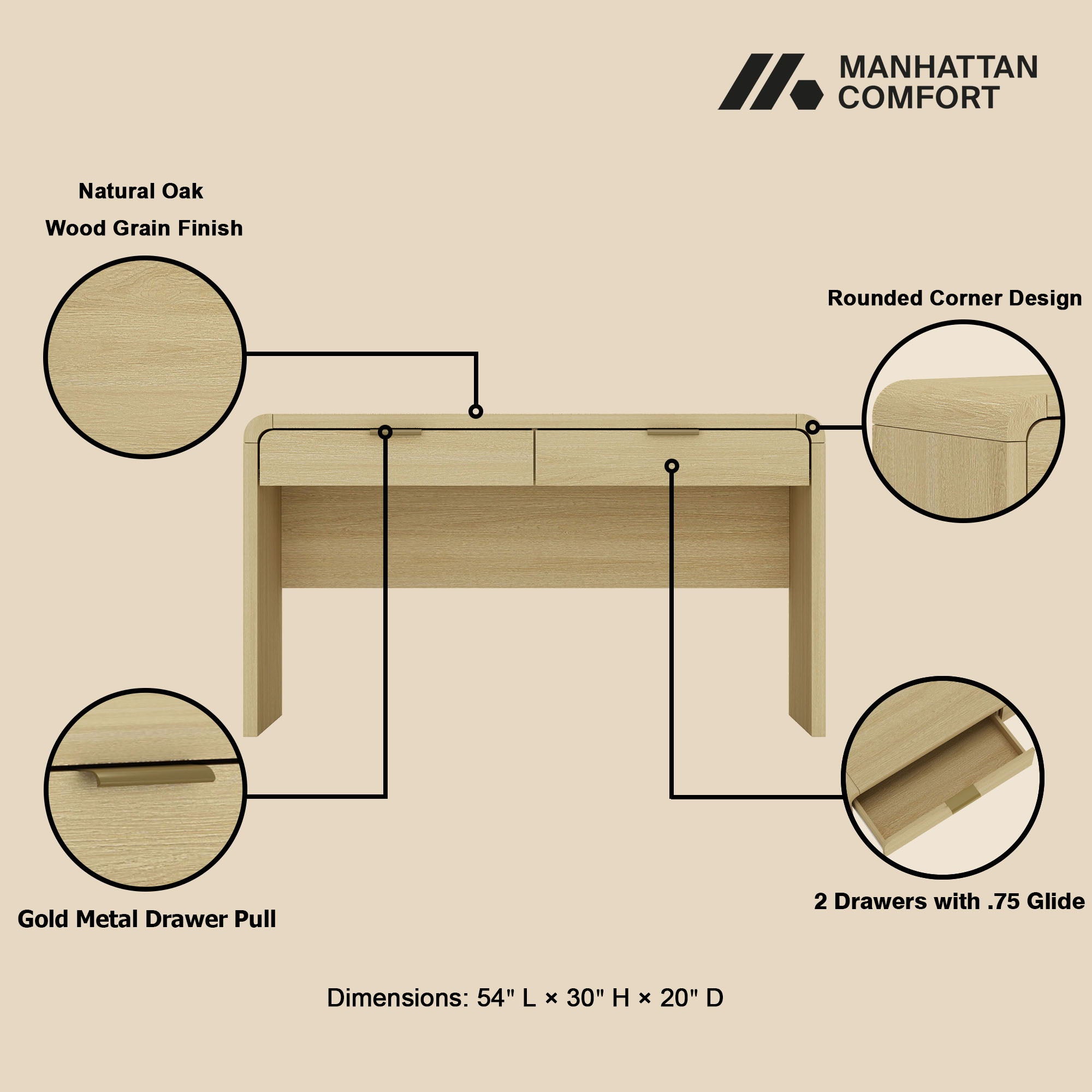 MANHATTAN COMFORT

Natural Oak
Wood Grain Finish

Rounded Corner Design

Gold Metal Drawer Pull

2 Drawers with .75 Glide

Dimensions: 54" L × 30" H × 20" D