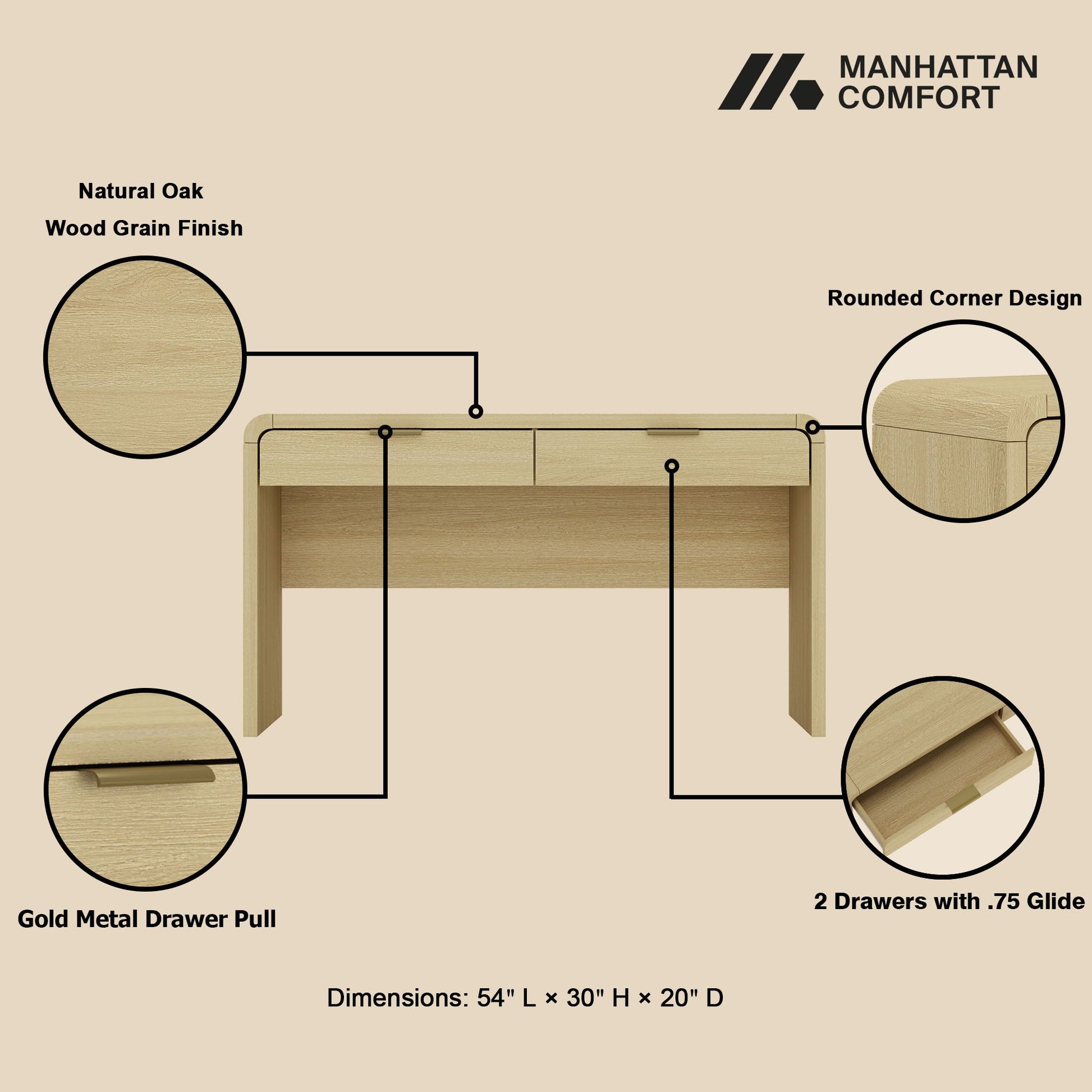 MANHATTAN COMFORT

Natural Oak
Wood Grain Finish

Rounded Corner Design

Gold Metal Drawer Pull

2 Drawers with .75 Glide

Dimensions: 54" L × 30" H × 20" D