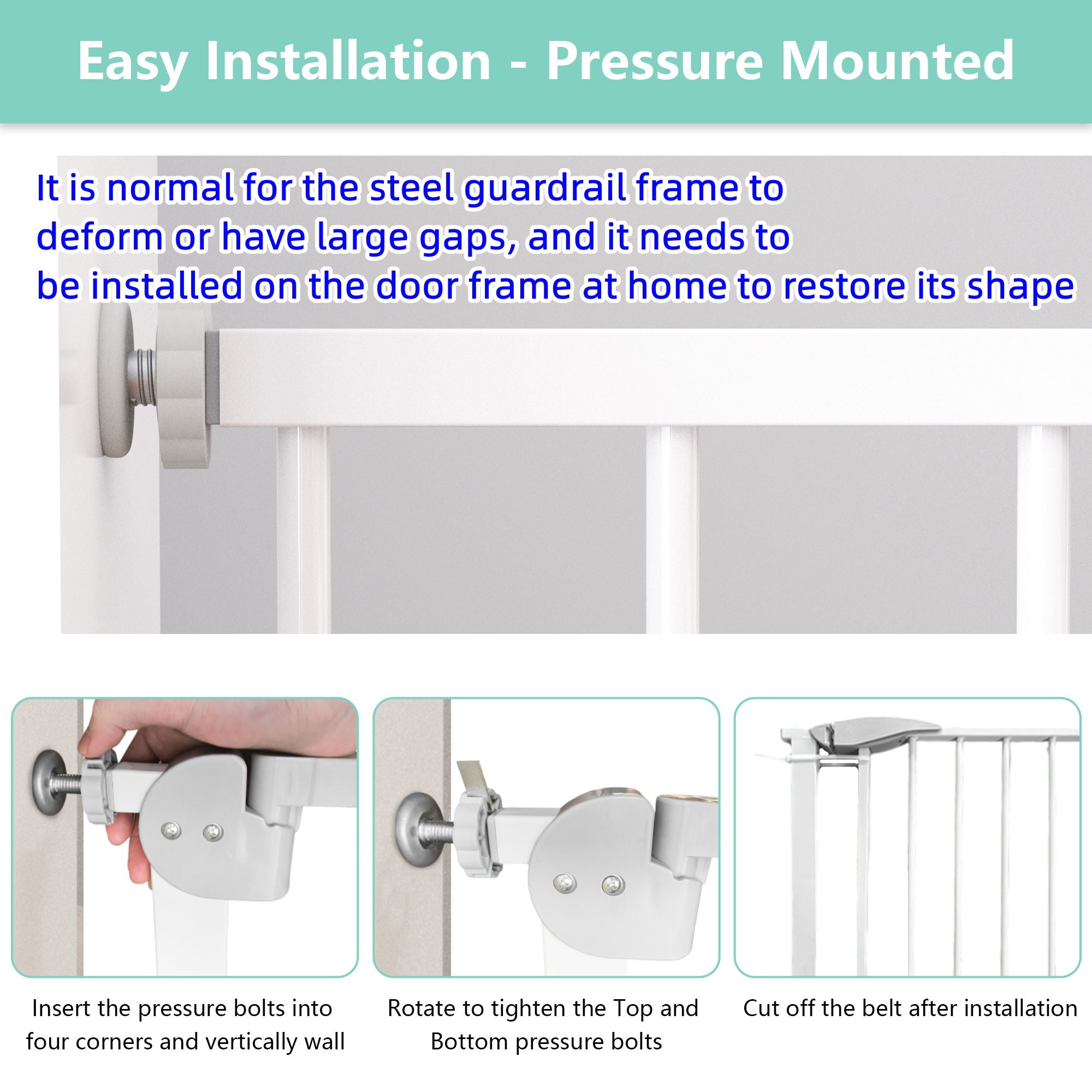 Easy Installation - Pressure Mounted

It is normal for the steel guardrail frame to deform or have large gaps, and it needs to be installed on the door frame at home to restore its shape

Insert the pressure bolts into four corners and vertically wall

Rotate to tighten the Top and Bottom pressure bolts

Cut off the belt after installation