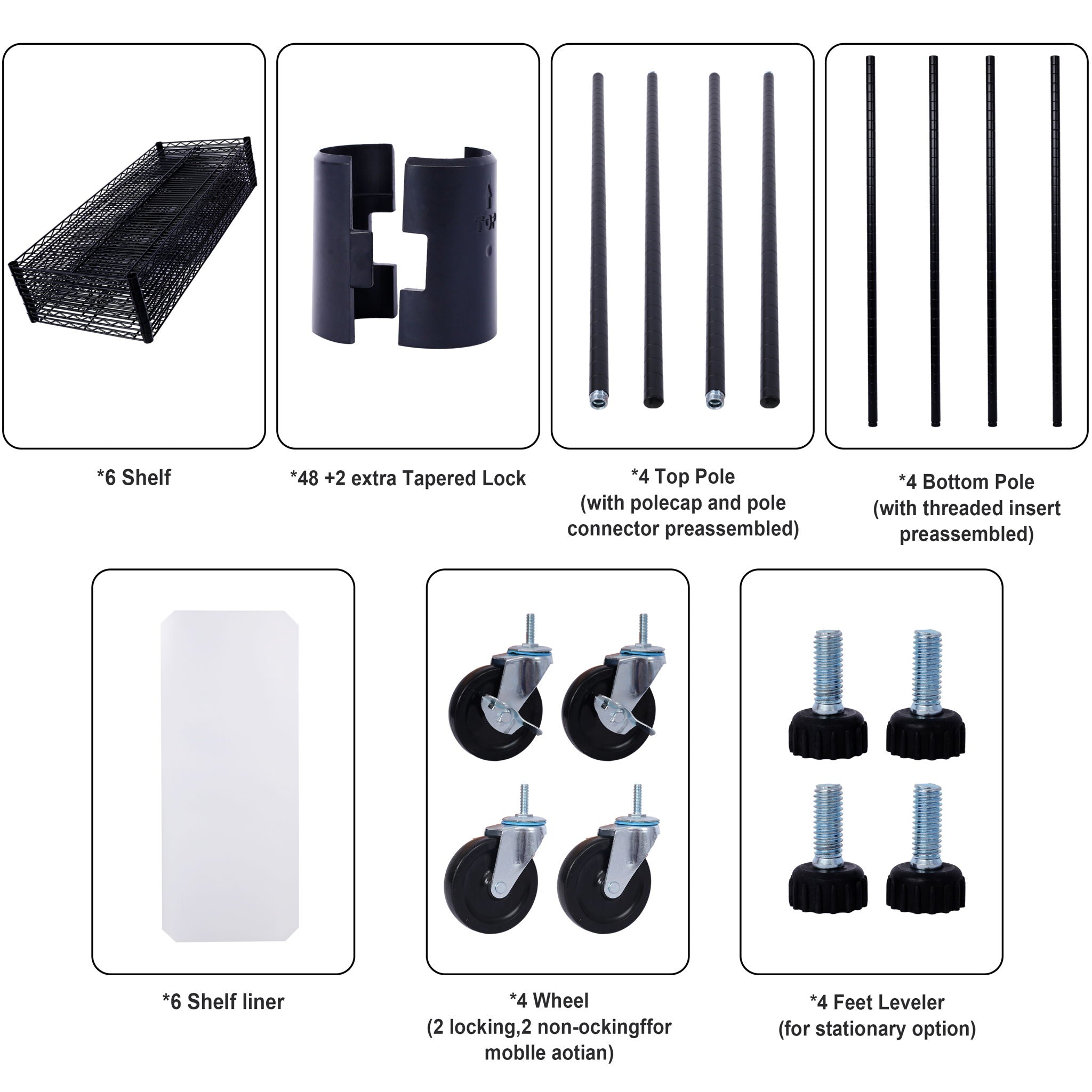 *6 Shelf

*48 +2 extra Tapered Lock

*4 Top Pole
(with polecap and pole connector preassembled)

*4 Bottom Pole
(with threaded insert preassembled)

*6 Shelf liner

*4 Wheel
(2 locking,2 non-ockingffor moblle aotian)

*4 Feet Leveler
(for stationary option)