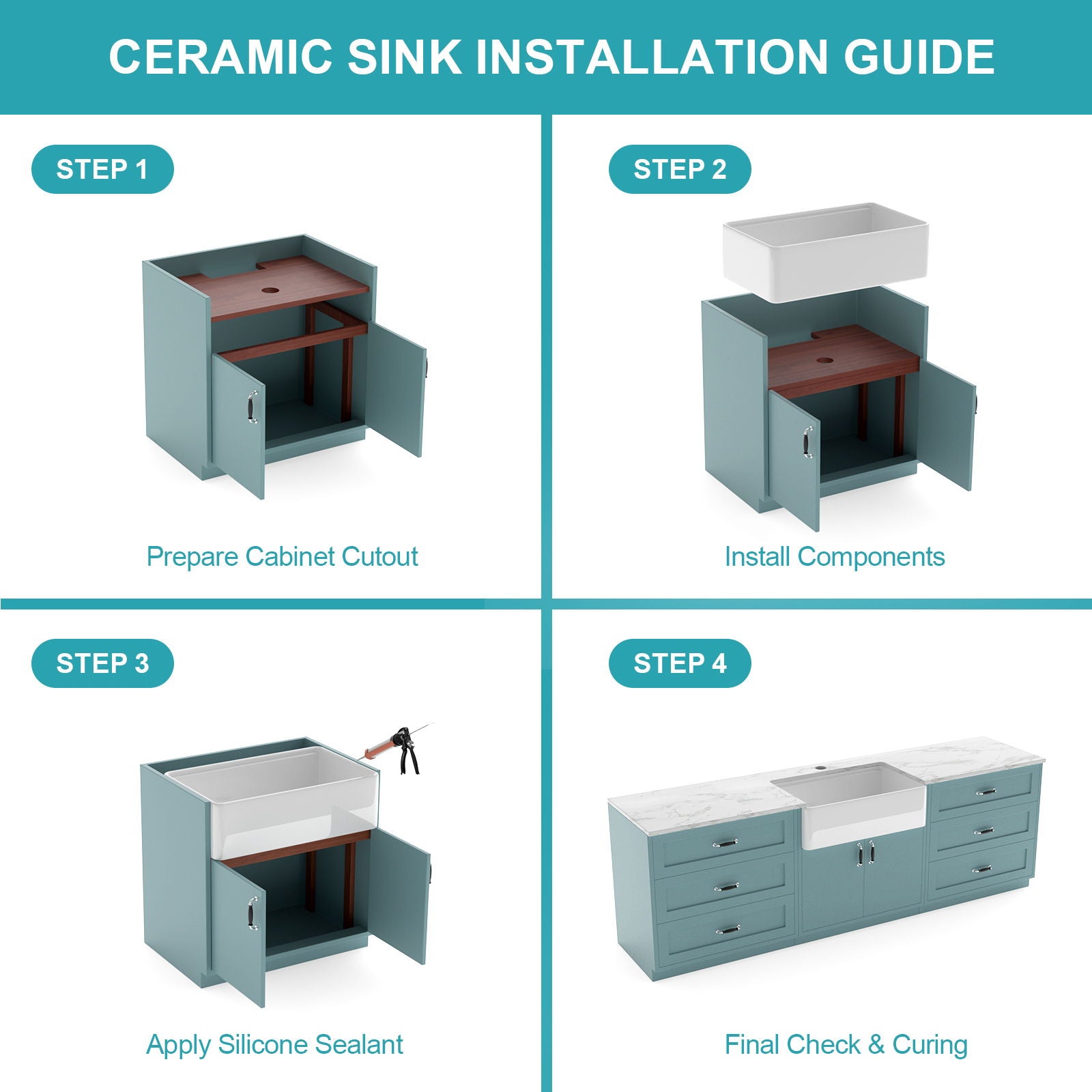 CERAMIC SINK INSTALLATION GUIDE

STEP 1

Prepare Cabinet Cutout

STEP 2

Install Components

STEP 3

Apply Silicone Sealant

STEP 4

Final Check & Curing