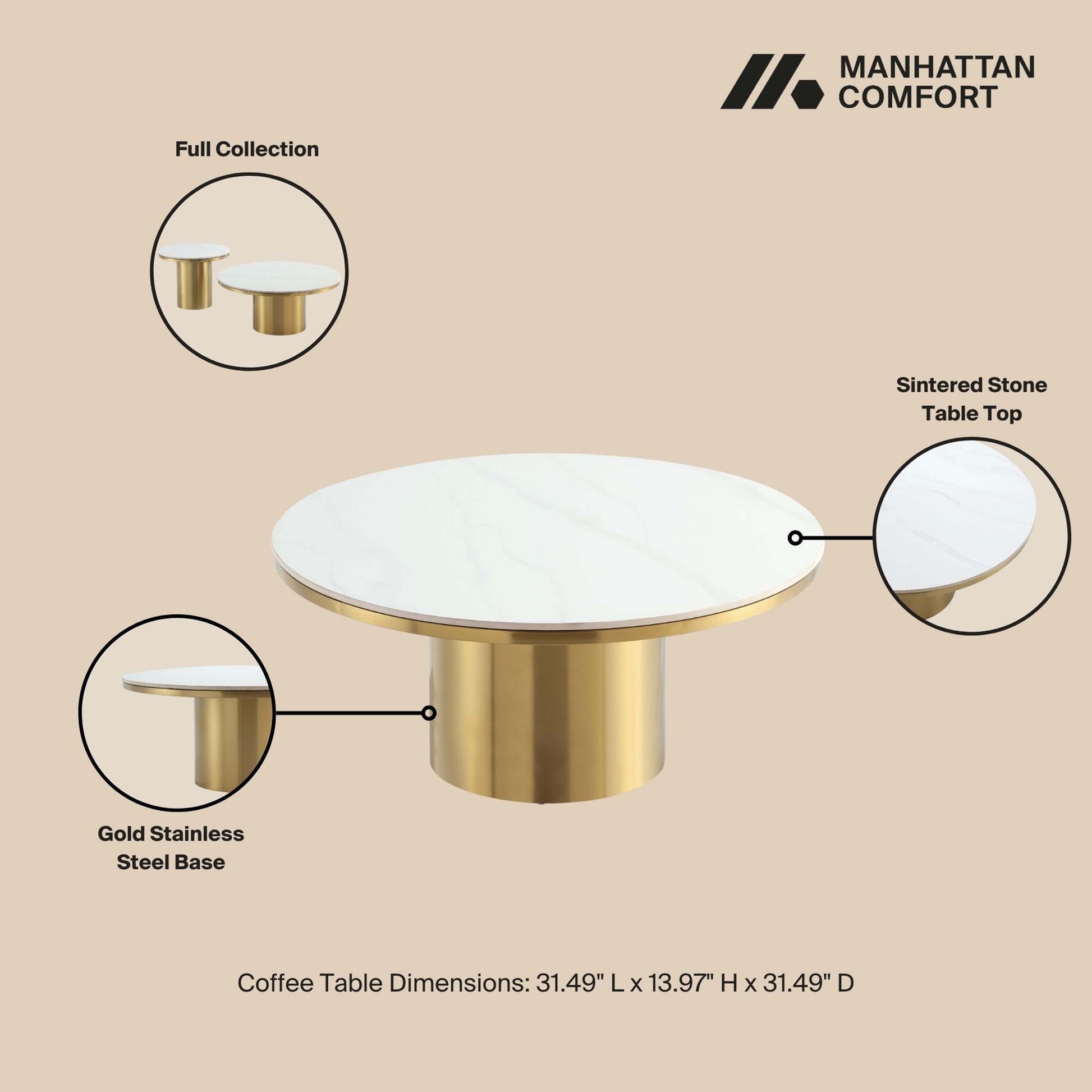 MANHATTAN
COMFORT

Full Collection

Sintered Stone Table Top

Gold Stainless Steel Base

Coffee Table Dimensions: 31.49" L x 13.97" H x 31.49" D