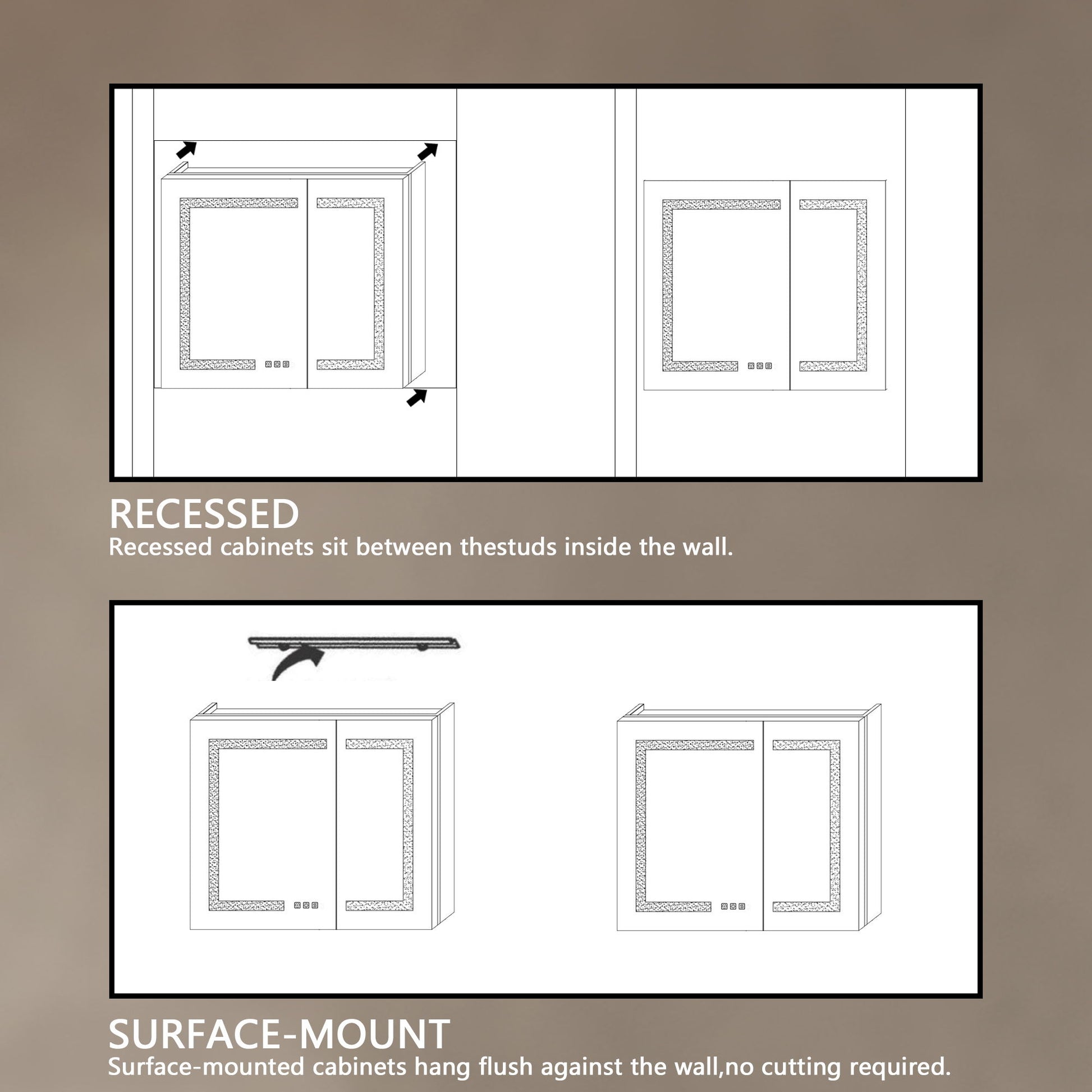 RECESSED
Recessed cabinets sit between thestuds inside the wall.

SURFACE-MOUNT
Surface-mounted cabinets hang flush against the wall,no cutting required.