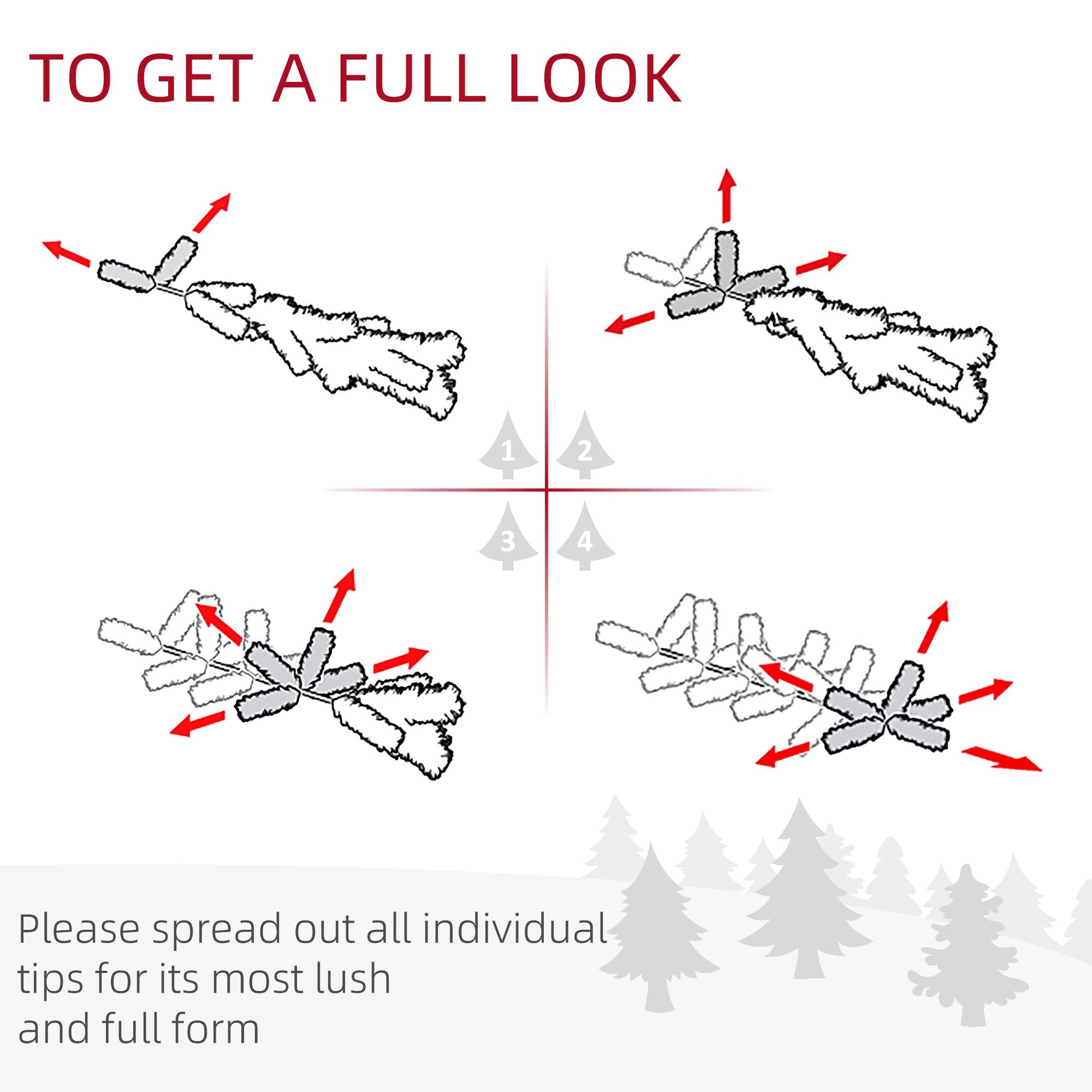 TO GET A FULL LOOK

1
2
3
4

Please spread out all individual tips for its most lush and full form