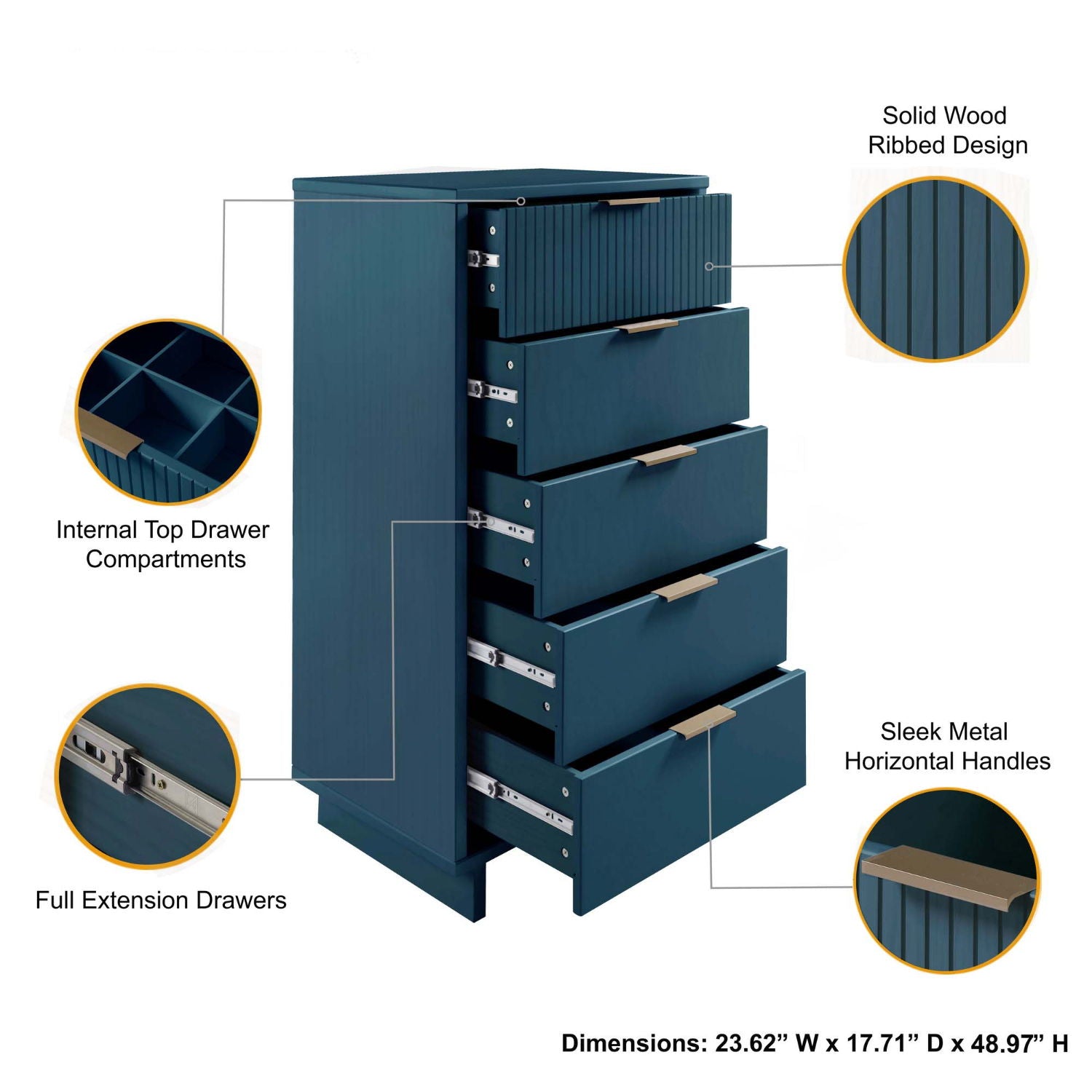 Solid Wood Ribbed Design

Internal Top Drawer Compartments

Full Extension Drawers

Sleek Metal Horizontal Handles

Dimensions: 23.62” W x 17.71” D x 48.97” H