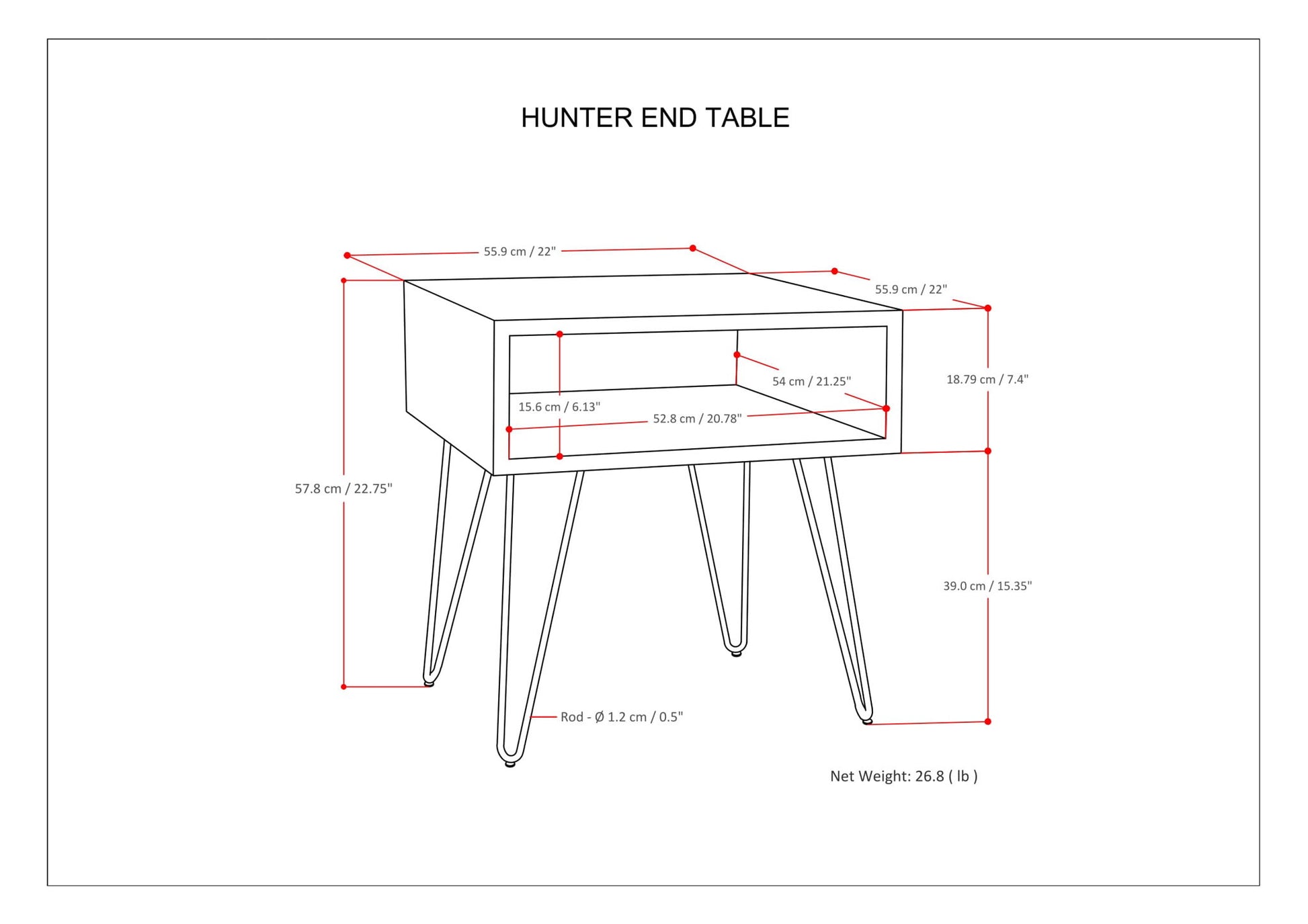 HUNTER END TABLE

55.9 cm / 22"

55.9 cm / 22"

54 cm / 21.25"

18.79 cm / 7.4"

15.6 cm / 6.13"

52.8 cm / 20.78"

57.8 cm / 22.75"

39.0 cm / 15.35"

Rod - Ø 1.2 cm / 0.5"

Net Weight: 26.8 ( lb )