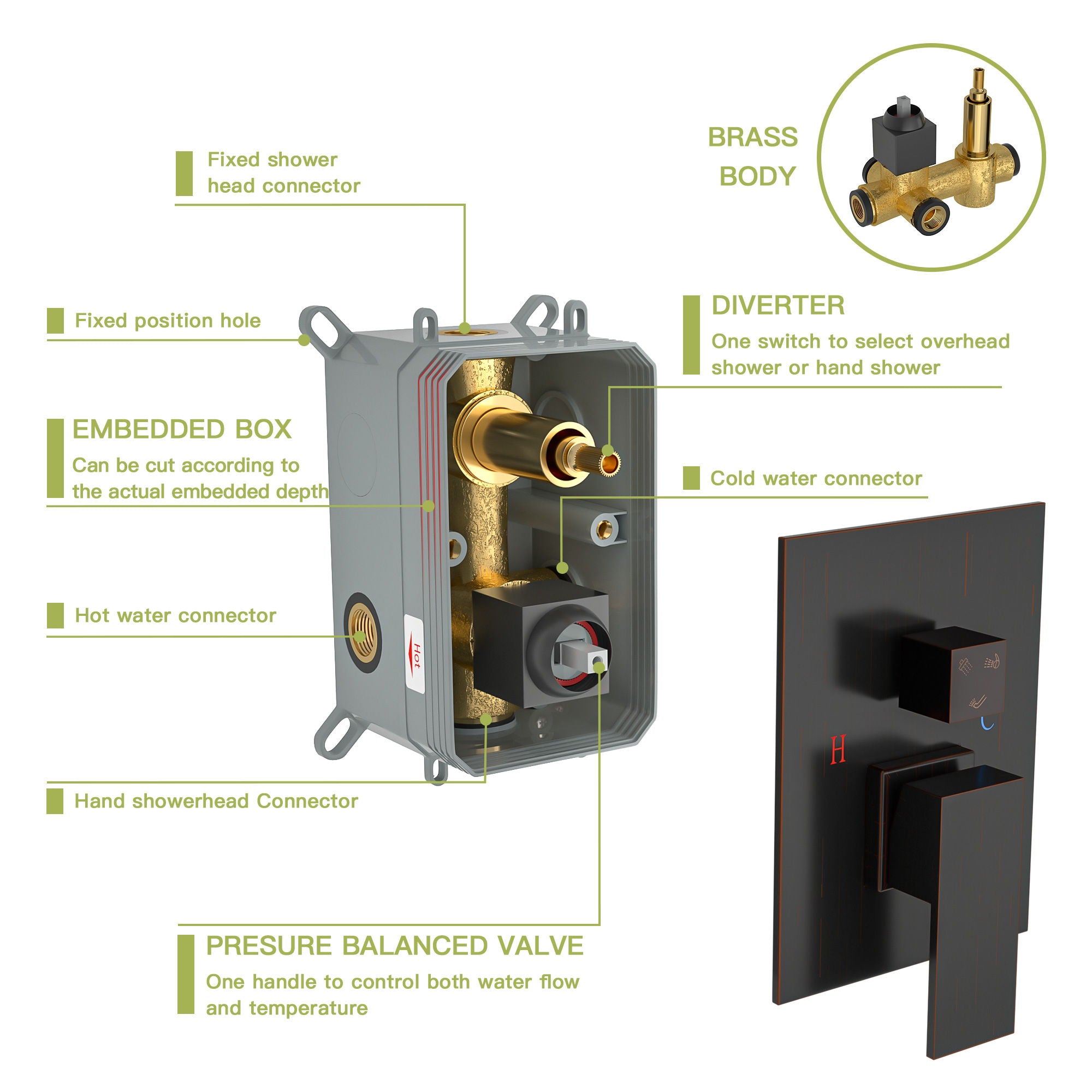 Fixed shower head connector

BRASS BODY

Fixed position hole

DIVERTER
One switch to select overhead shower or hand shower

EMBEDDED BOX
Can be cut according to the actual embedded depth

Cold water connector

Hot water connector

Hot

H

Hand showerhead Connector

PRESURE BALANCED VALVE
One handle to control both water flow and temperature