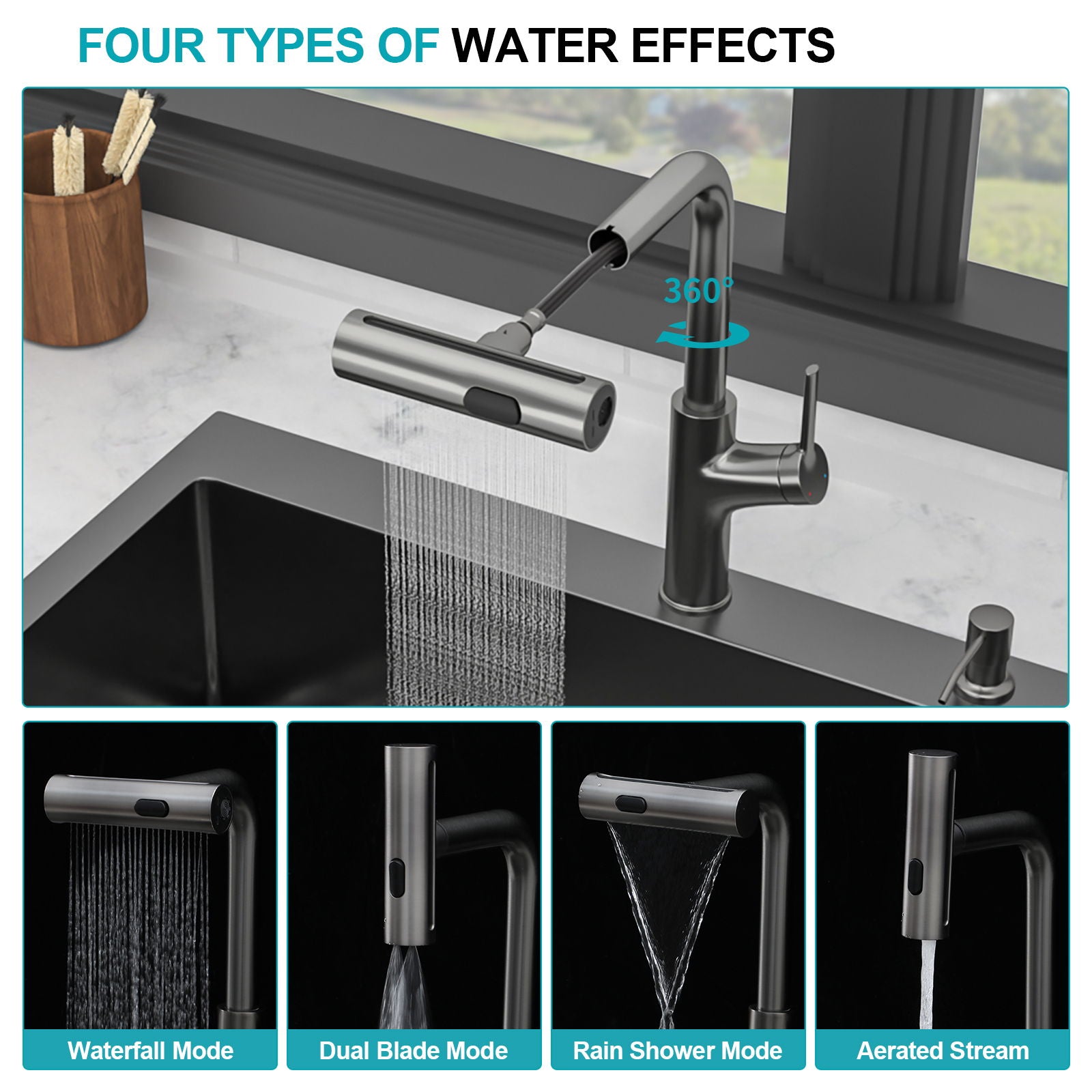 FOUR TYPES OF WATER EFFECTS

360°

Waterfall Mode

Dual Blade Mode

Rain Shower Mode

Aerated Stream