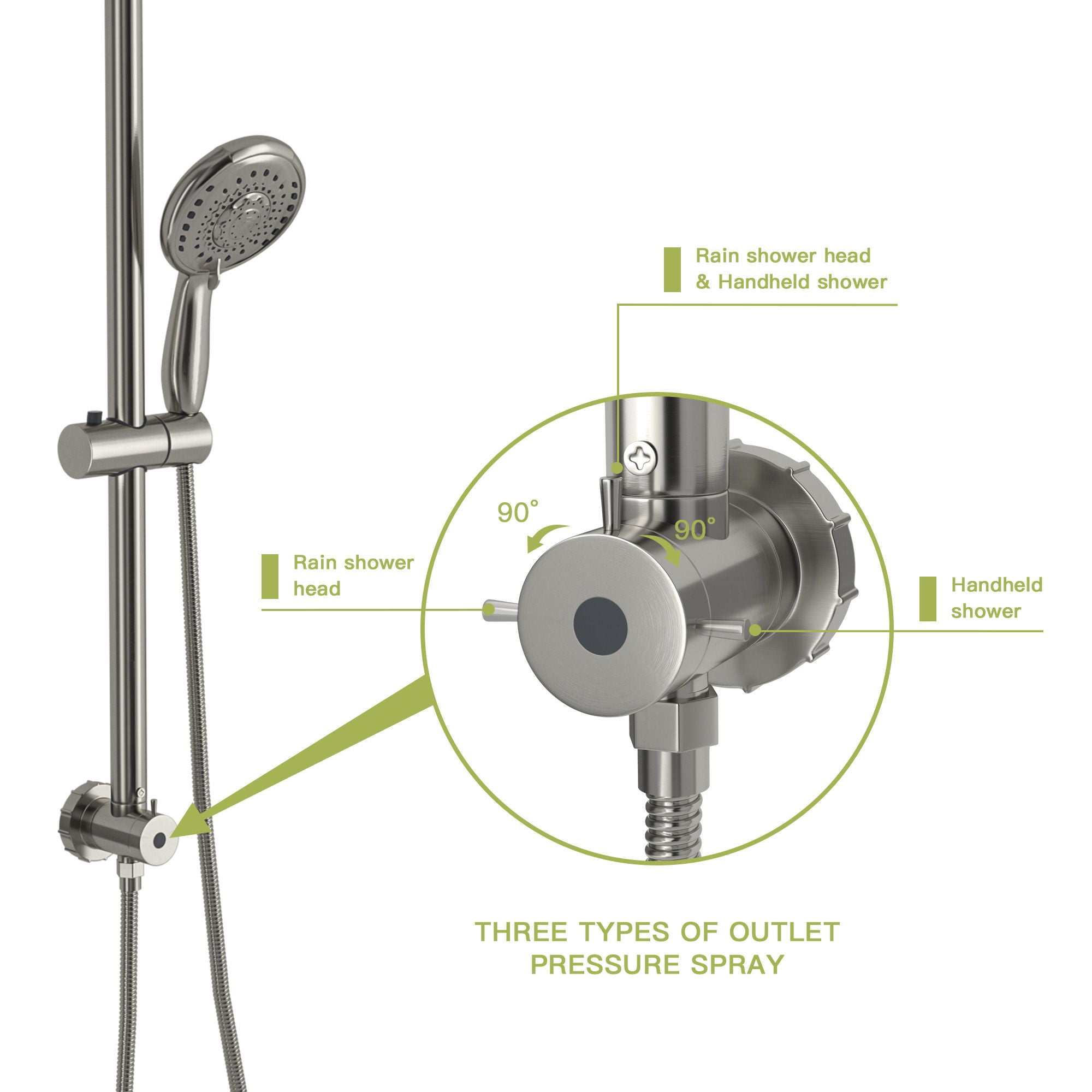 Rain shower head
& Handheld shower

90°

90°

Rain shower head

Handheld shower

THREE TYPES OF OUTLET PRESSURE SPRAY