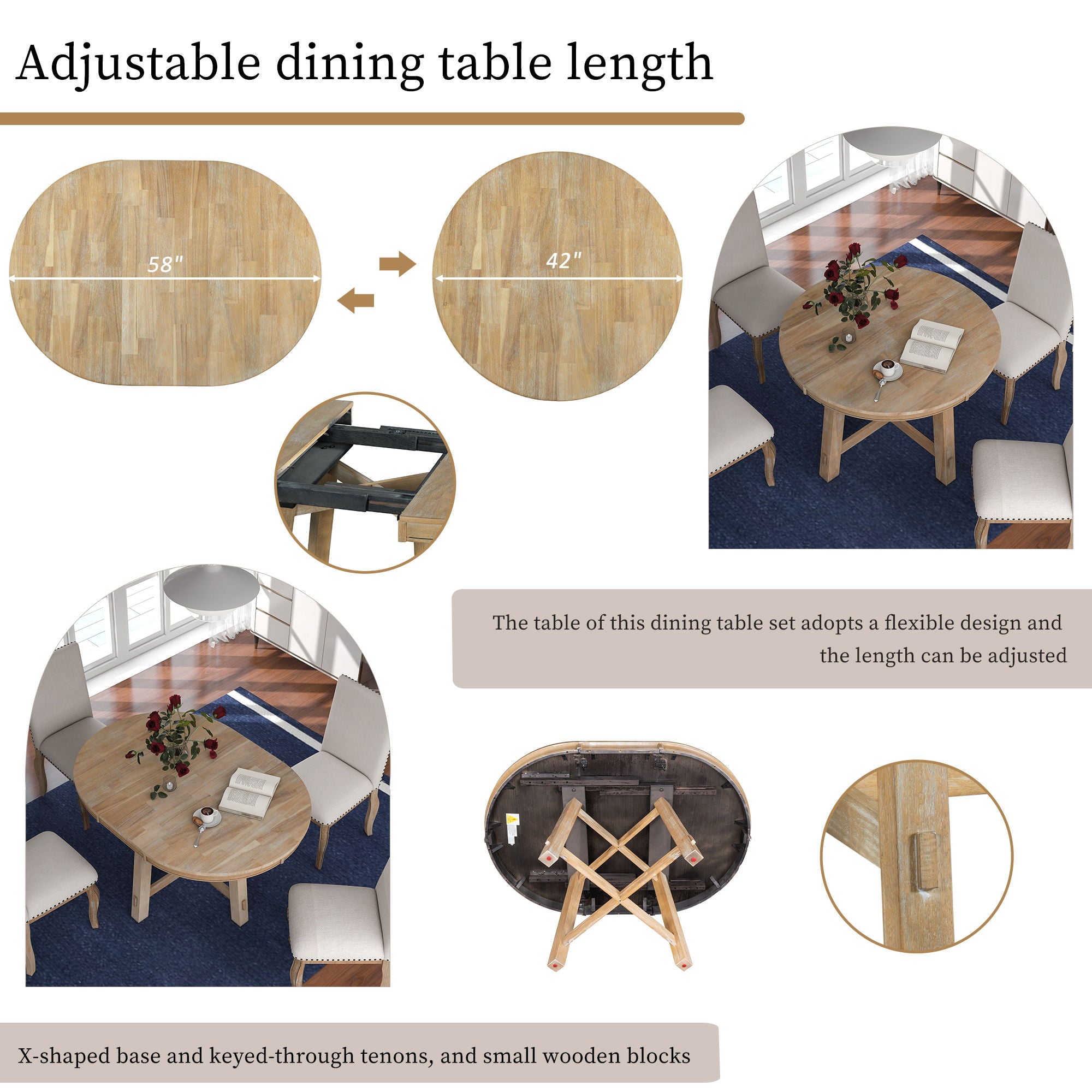 Adjustable dining table length

58"

42"

The table of this dining table set adopts a flexible design and the length can be adjusted

X-shaped base and keyed-through tenons, and small wooden blocks