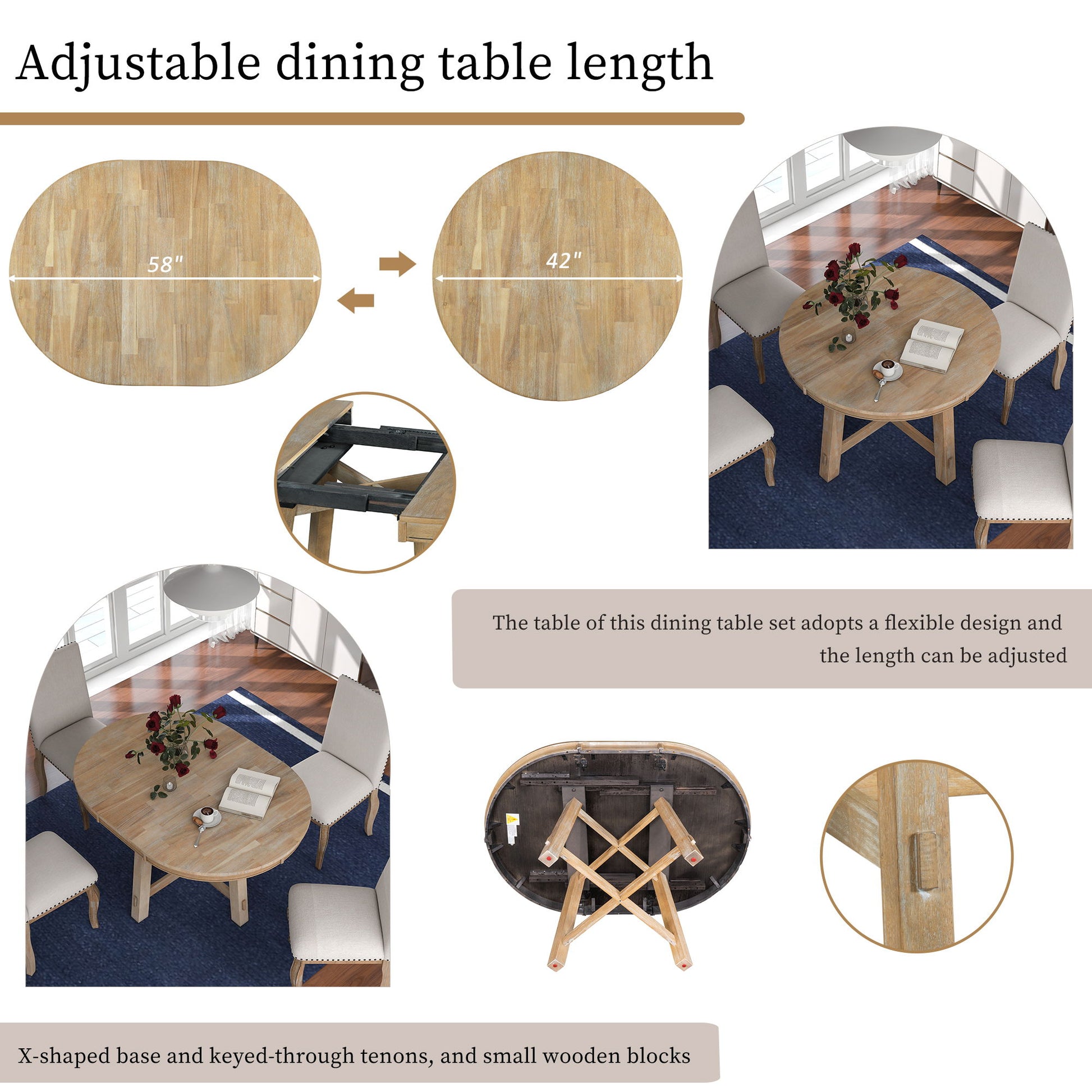 Adjustable dining table length

58"

42"

The table of this dining table set adopts a flexible design and the length can be adjusted

X-shaped base and keyed-through tenons, and small wooden blocks