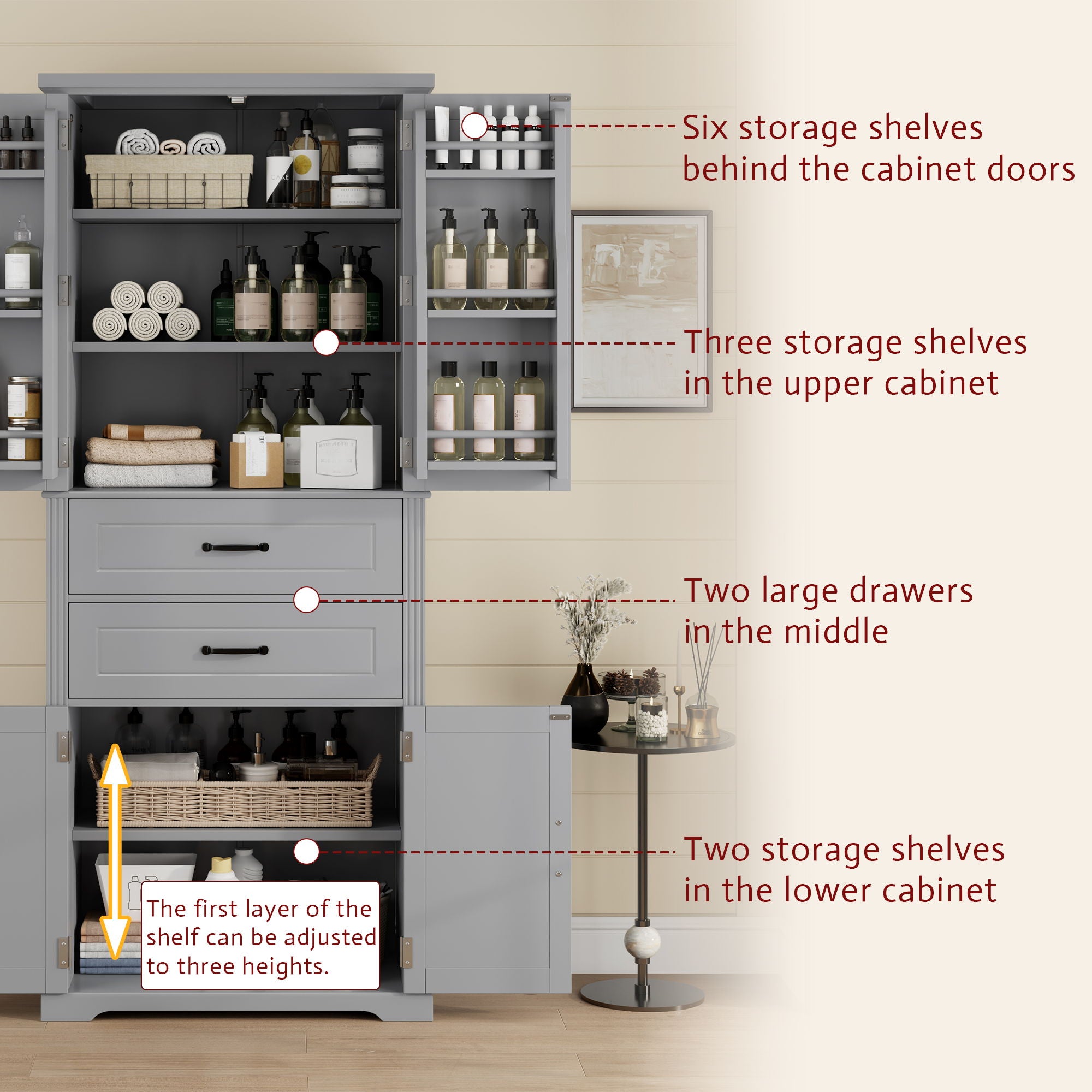 Six storage shelves behind the cabinet doors

Three storage shelves in the upper cabinet

Two large drawers in the middle

Two storage shelves in the lower cabinet

The first layer of the shelf can be adjusted to three heights.