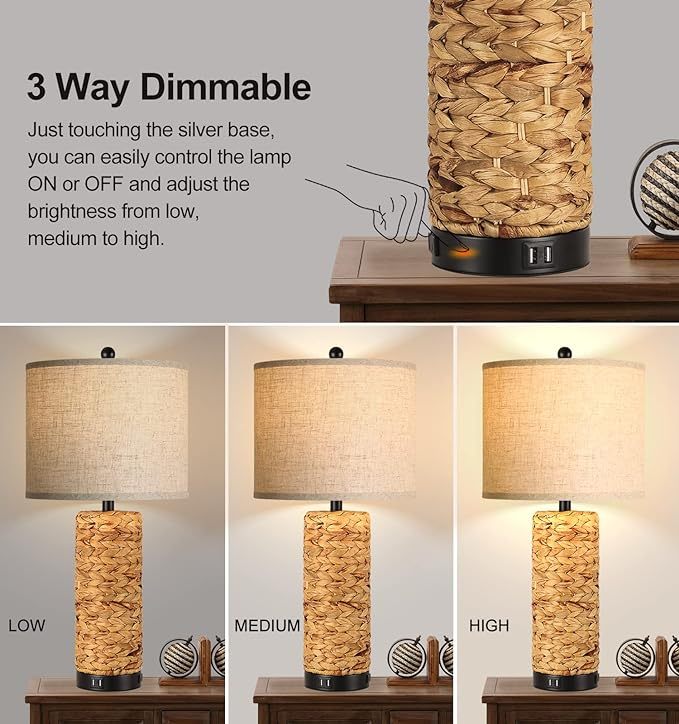 3 Way Dimmable

Just touching the silver base, you can easily control the lamp ON or OFF and adjust the brightness from low, medium to high.

LOW

MEDIUM

HIGH