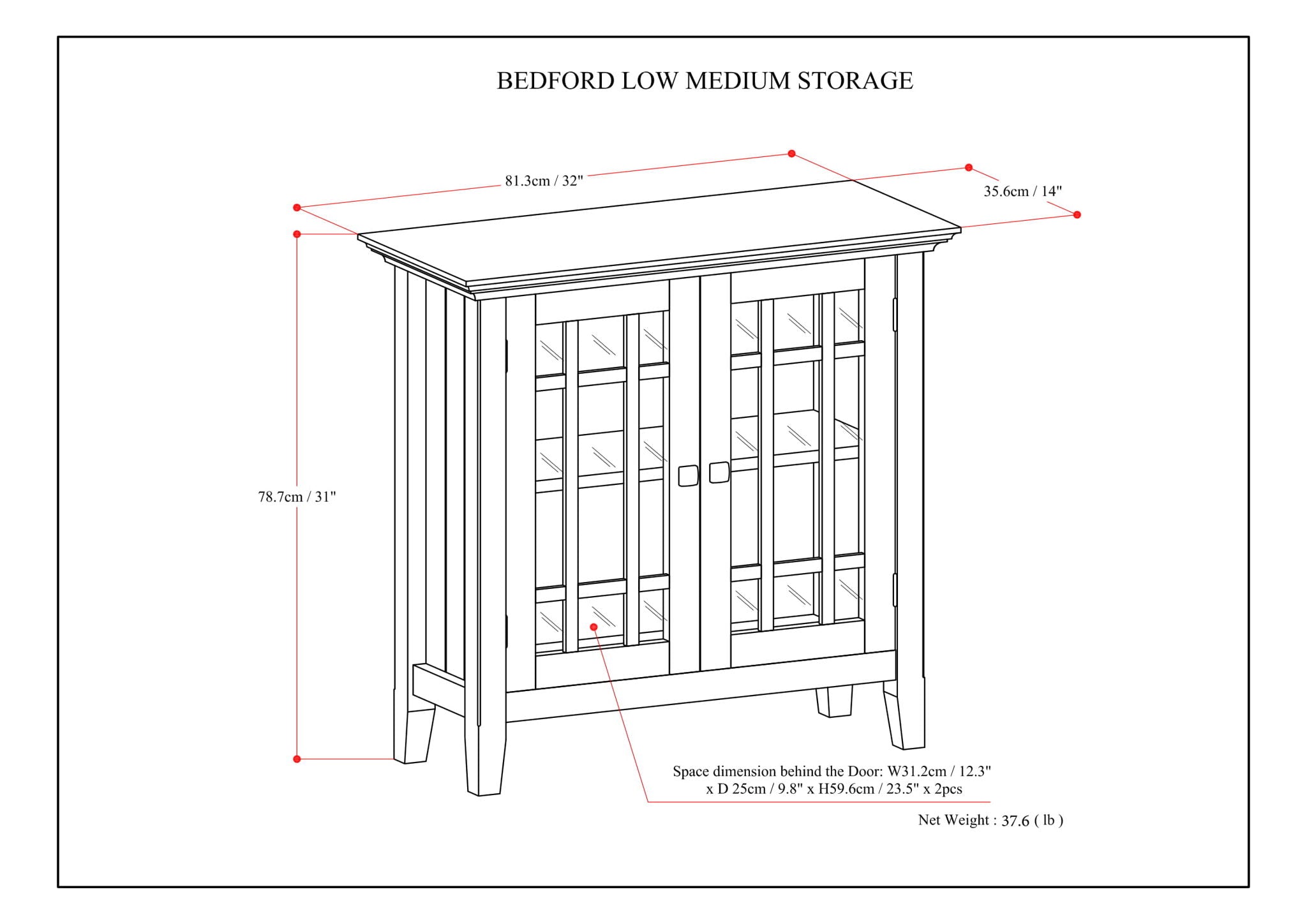 BEDFORD LOW MEDIUM STORAGE

81.3cm / 32"

35.6cm / 14"

78.7cm / 31"

Space dimension behind the Door: W31.2cm / 12.3" x D 25cm / 9.8" x H59.6cm / 23.5" x 2pcs

Net Weight : 37.6 ( lb )