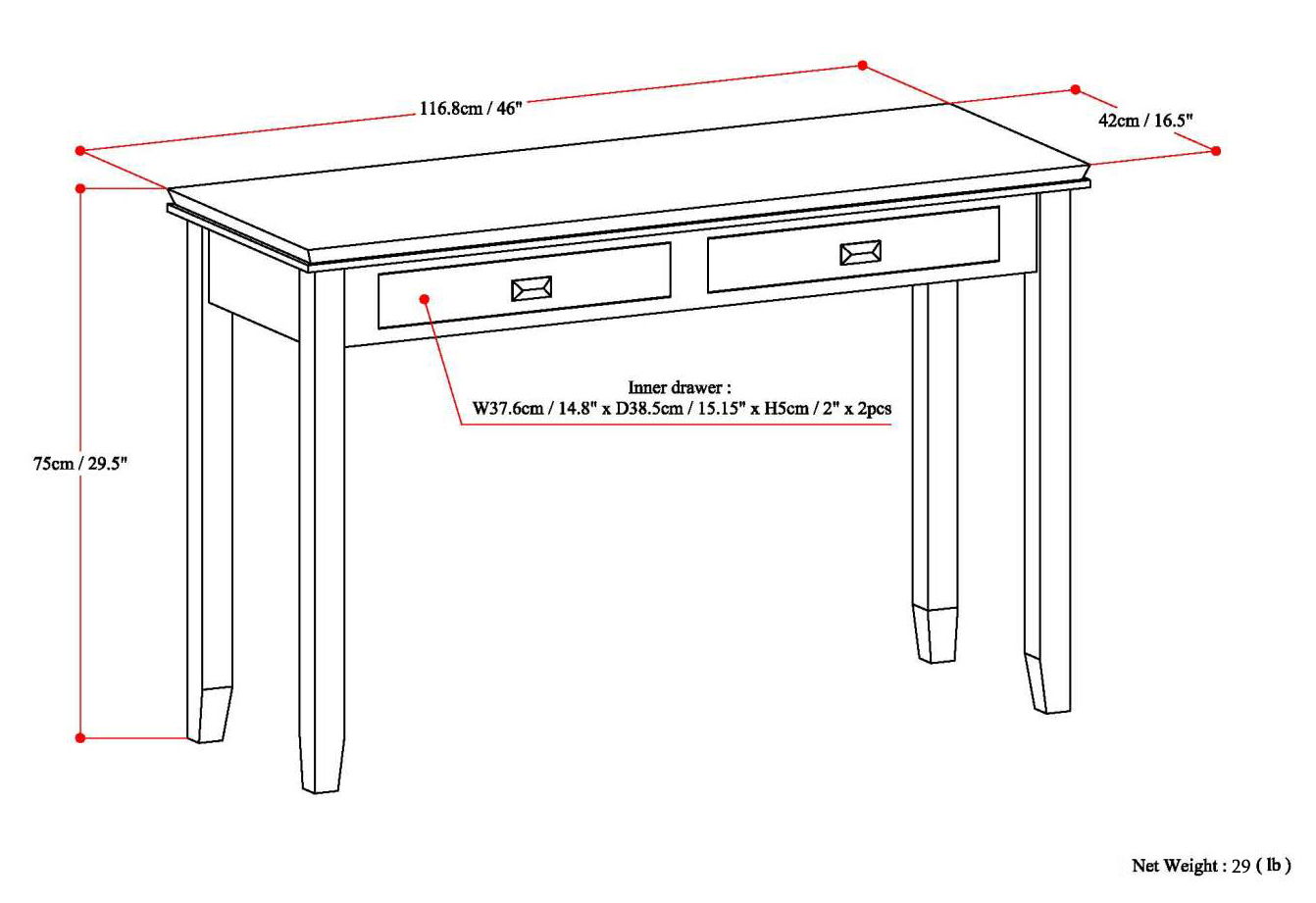 116.8cm / 46"

42cm / 16.5"

75cm / 29.5"

Inner drawer :
W37.6cm / 14.8" x D38.5cm / 15.15" x H5cm / 2" x 2pcs

Net Weight : 29 ( lb )