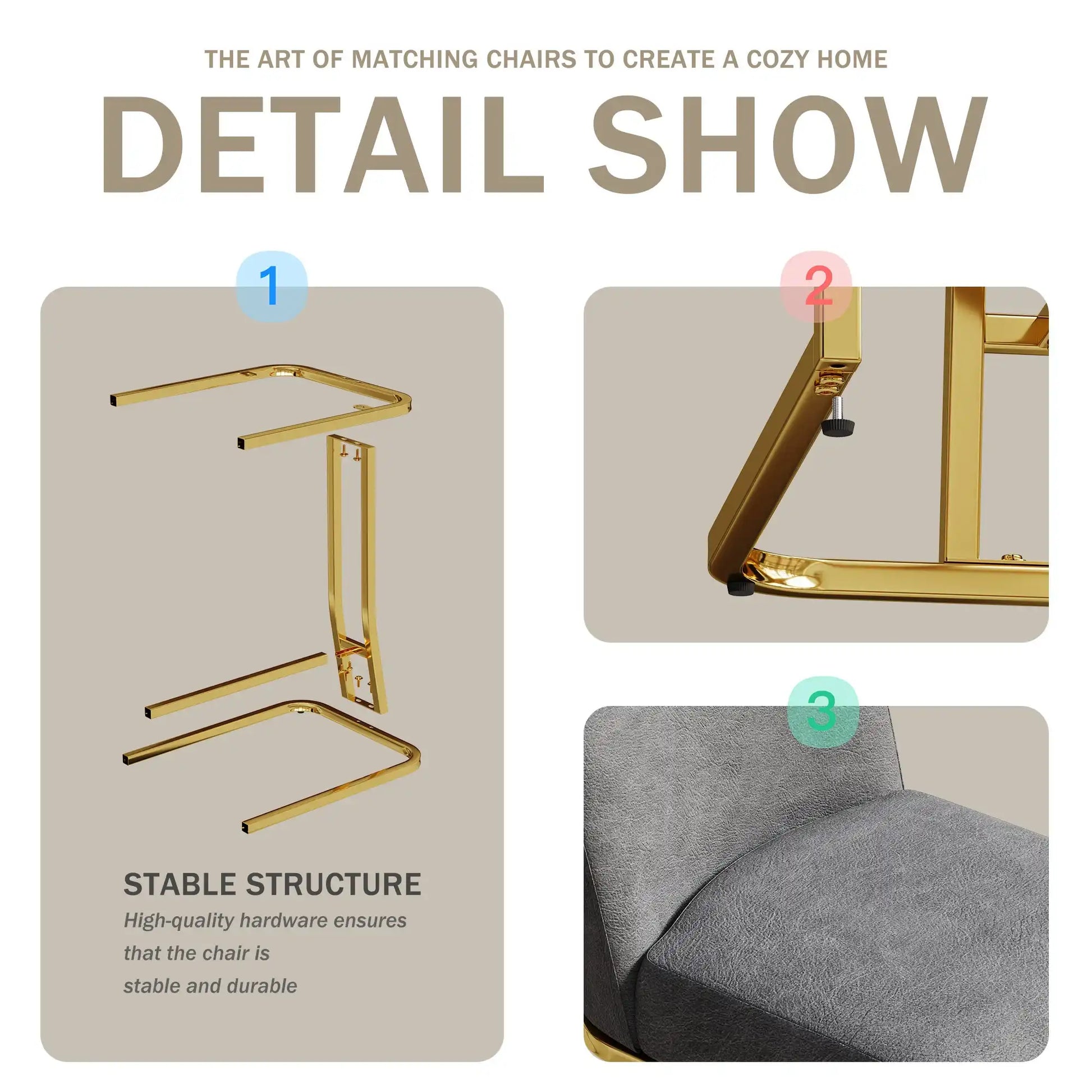 THE ART OF MATCHING CHAIRS TO CREATE A COZY HOME

DETAIL SHOW

1

STABLE STRUCTURE

High-quality hardware ensures that the chair is stable and durable

2

3