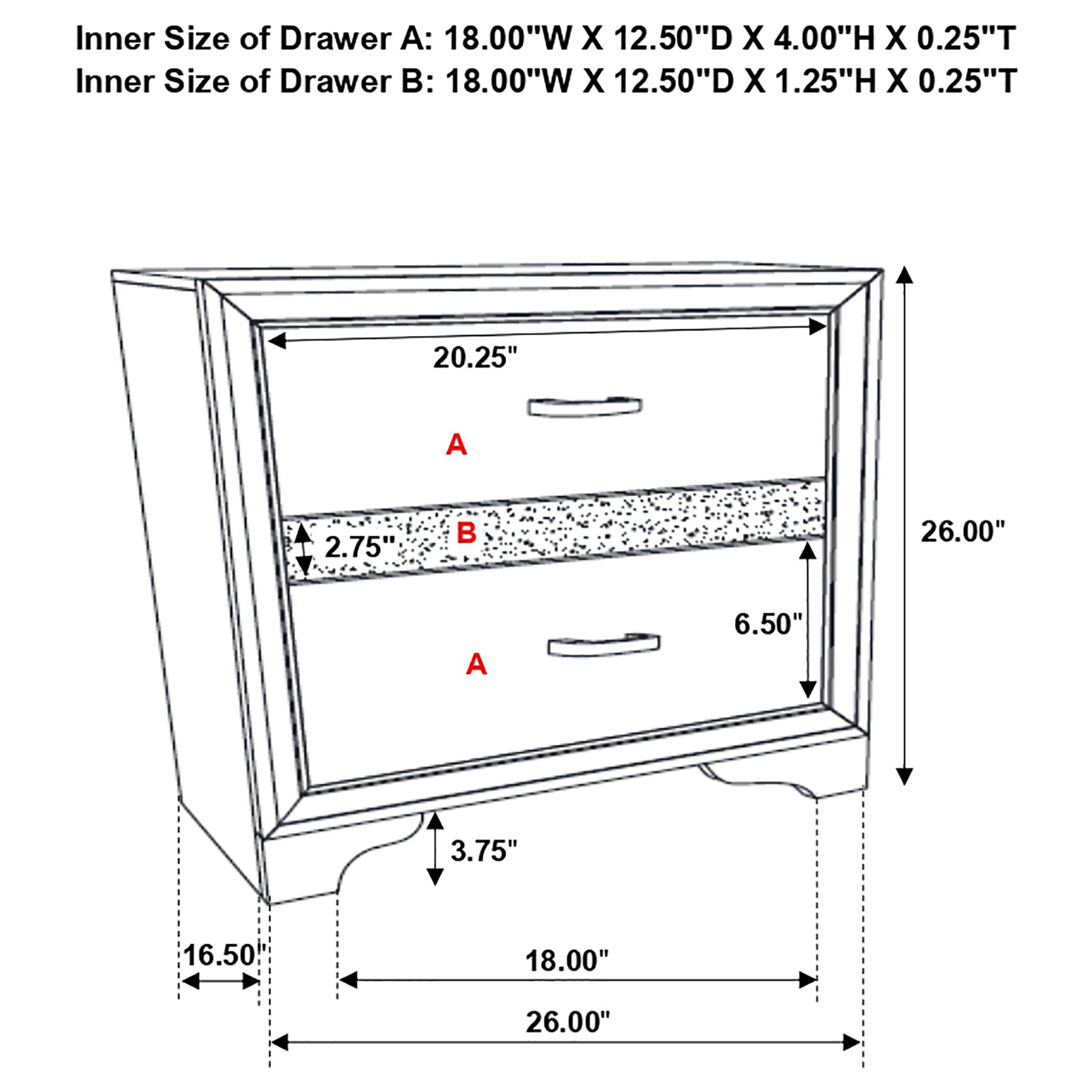 Inner Size of Drawer A: 18.00"W X 12.50"D X 4.00"H X 0.25"T
Inner Size of Drawer B: 18.00"W X 12.50"D X 1.25"H X 0.25"T

20.25"

A

B

2.75"

26.00"

6.50"

A

3.75"

16.50"

18.00"

26.00"