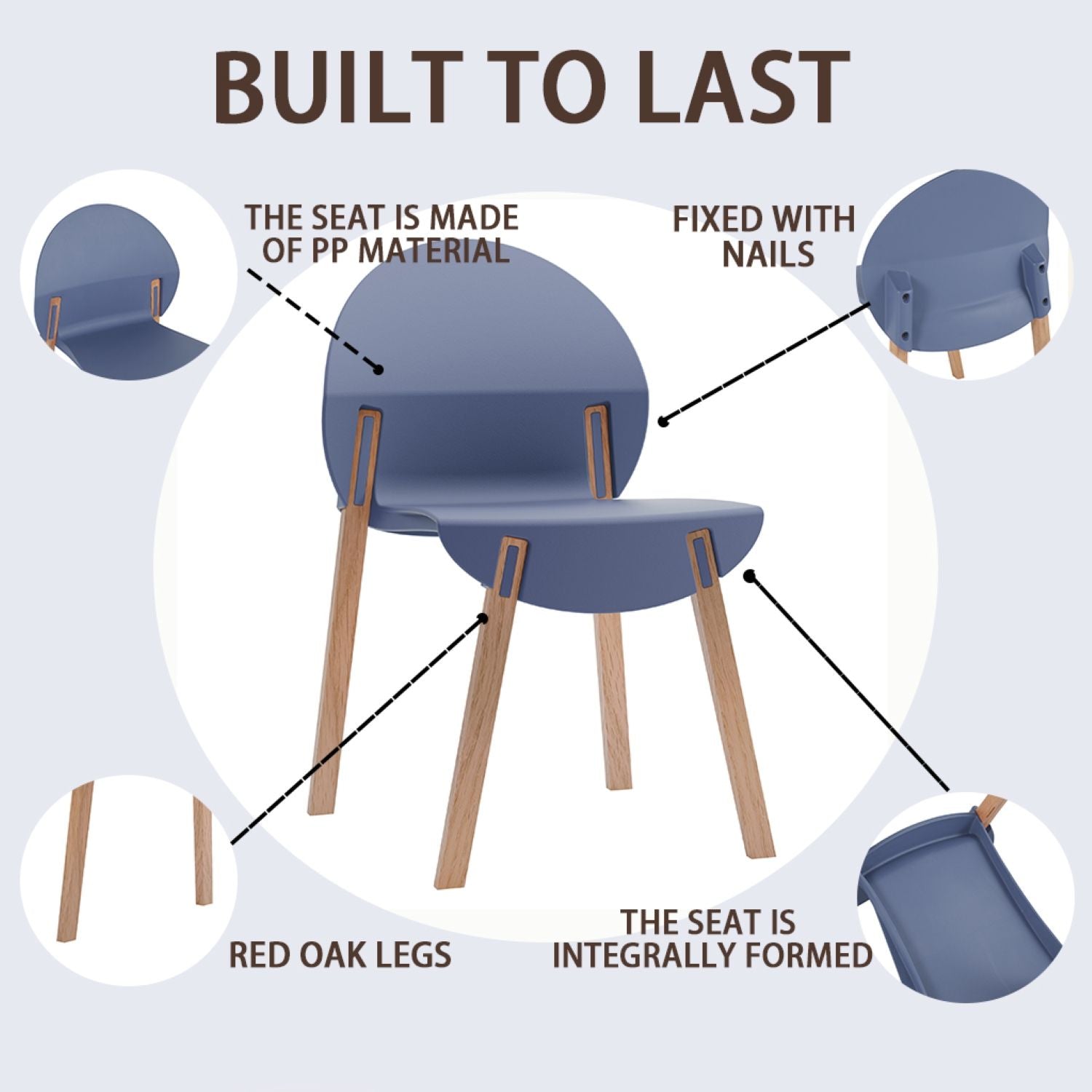 BUILT TO LAST

THE SEAT IS MADE OF PP MATERIAL

FIXED WITH NAILS

RED OAK LEGS

THE SEAT IS INTEGRALLY FORMED