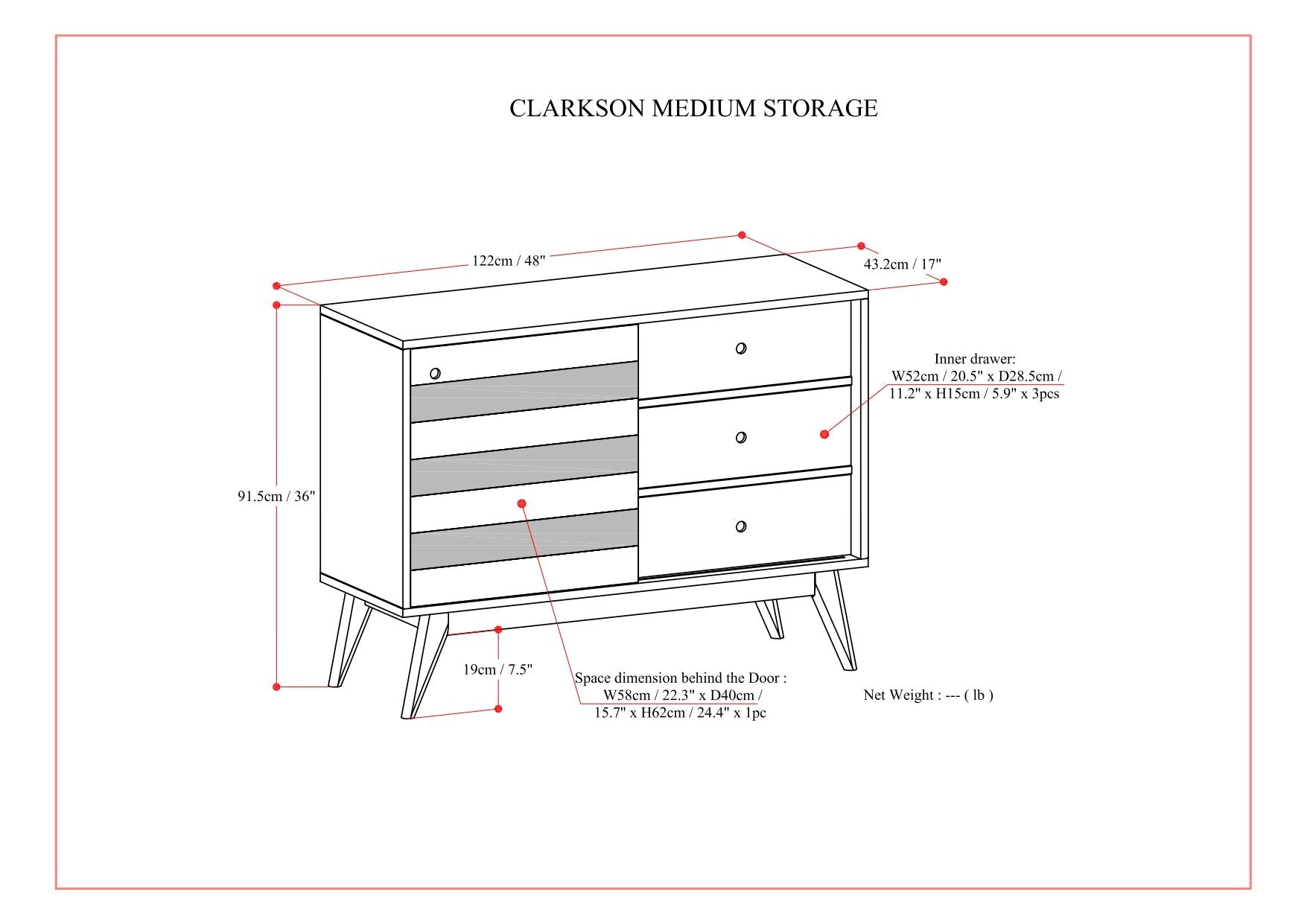 CLARKSON MEDIUM STORAGE

122cm / 48"

43.2cm / 17"

Inner drawer:
W52cm / 20.5" x D28.5cm / 11.2" x H15cm / 5.9" x 3pcs

91.5cm / 36"

19cm / 7.5"

Space dimension behind the Door :
W58cm / 22.3" x D40cm / 15.7" x H62cm / 24.4" x 1pc

Net Weight : --- ( lb )