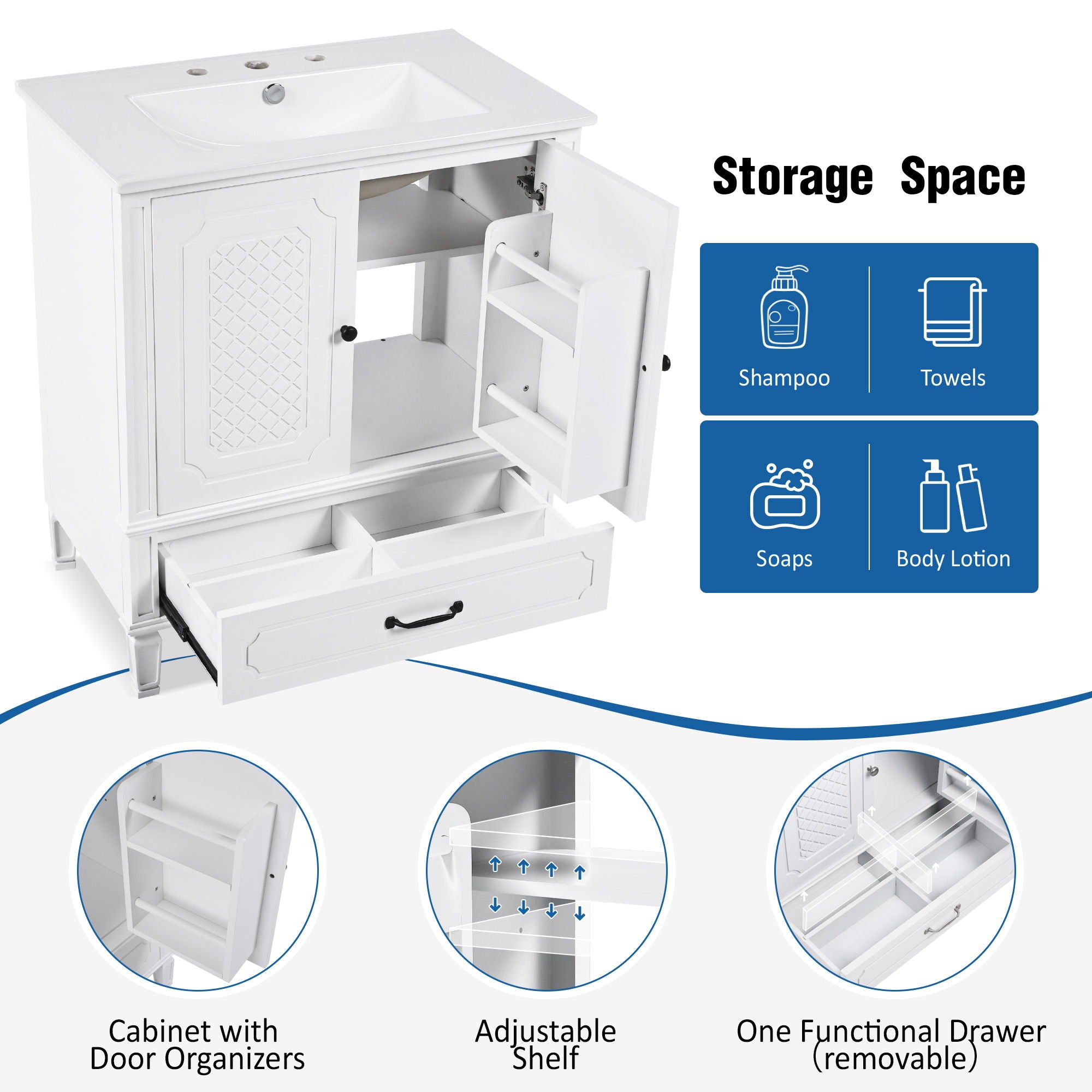 Storage Space

Shampoo

Towels

Soaps

Body Lotion

Cabinet with Door Organizers

Adjustable Shelf

One Functional Drawer (removable)