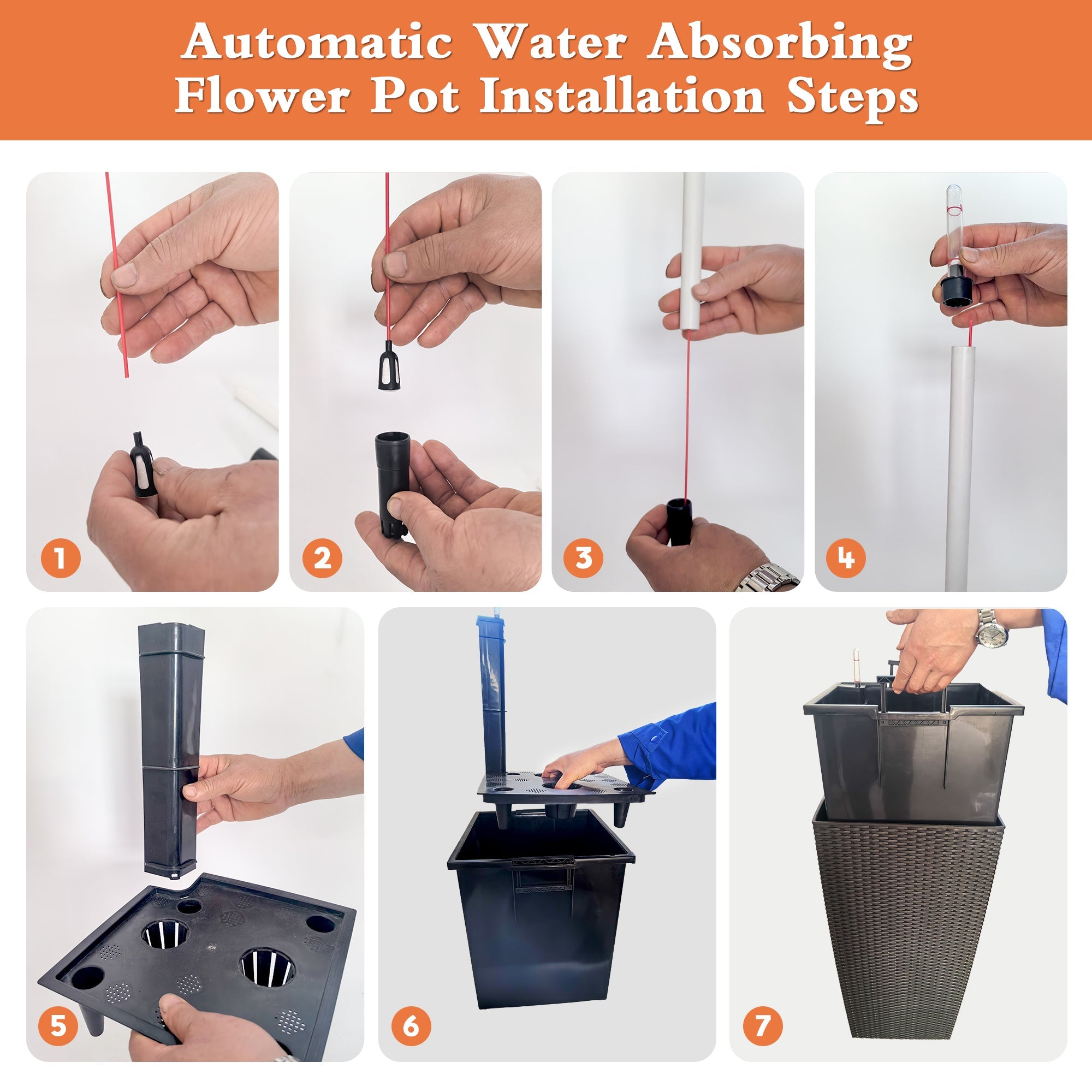 Automatic Water Absorbing Flower Pot Installation Steps

1

2

3

4

5

6

7