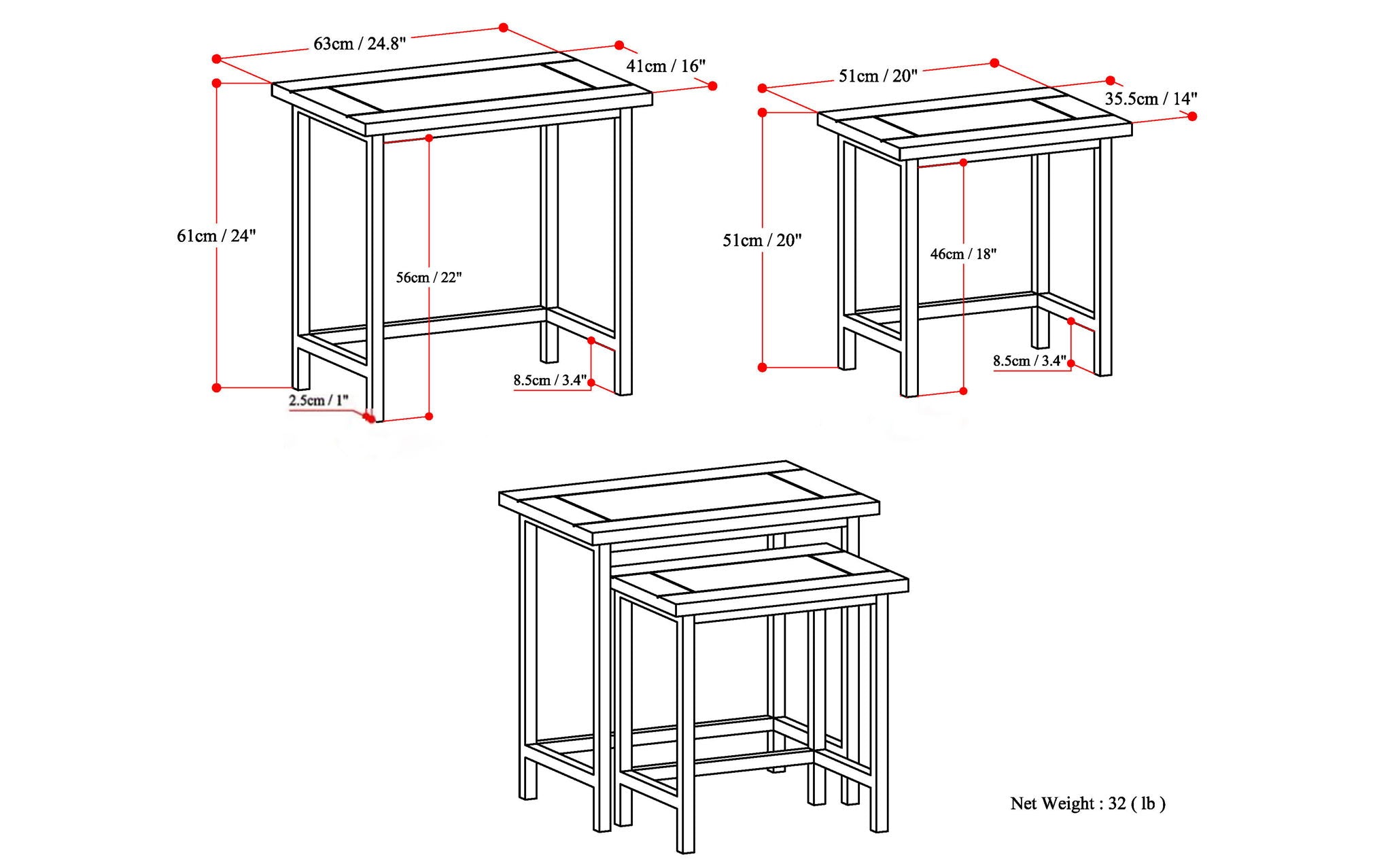 63cm / 24.8"
41cm / 16"
61cm / 24"
56cm / 22"
8.5cm / 3.4"
2.5cm / 1"

51cm / 20"
35.5cm / 14"
51cm / 20"
46cm / 18"
8.5cm / 3.4"

Net Weight : 32 ( lb )