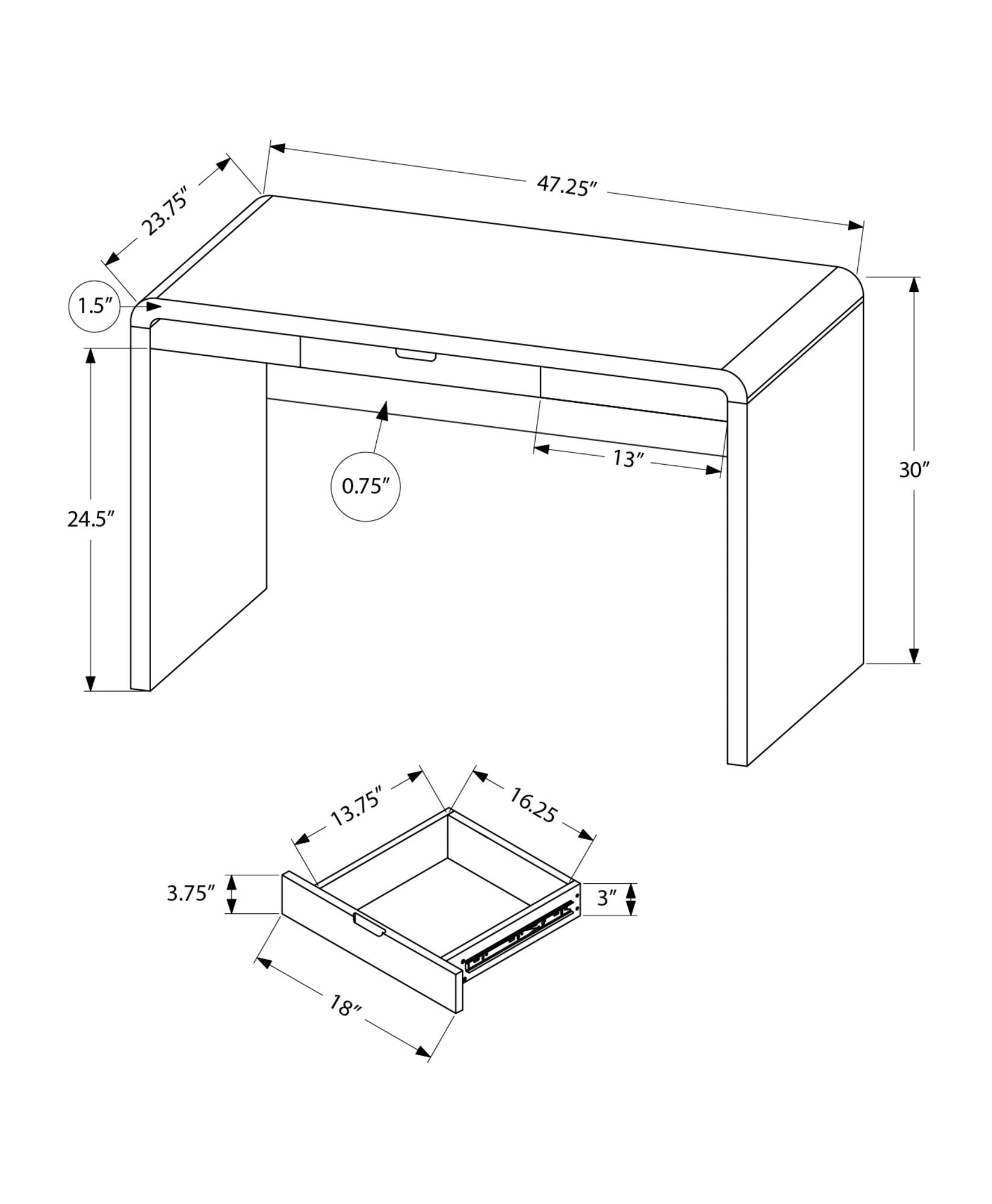 23.75″

47.25″

1.5″

24.5″

0.75″

13″

30″

13.75″

16.25

3.75″

3″

18″