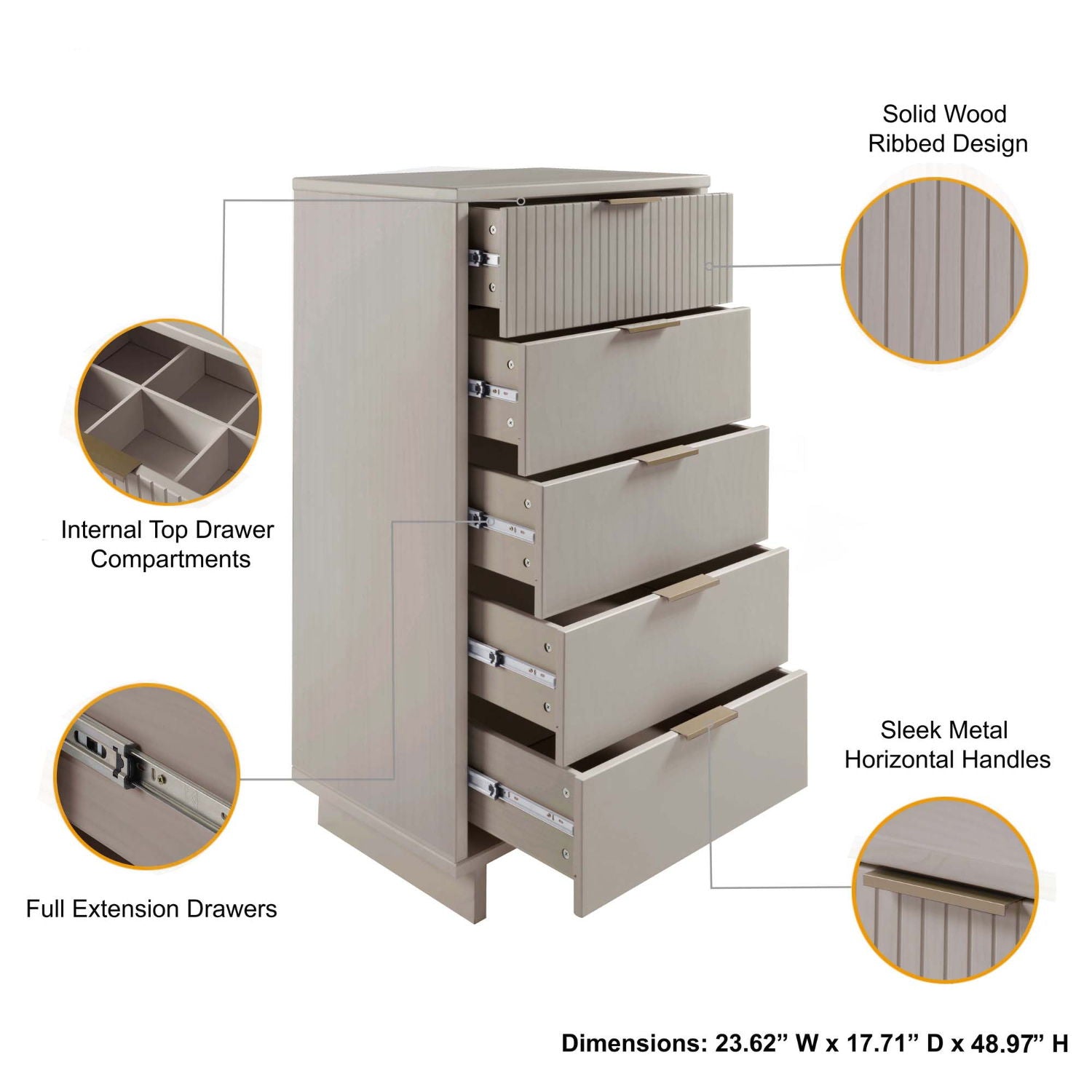 Solid Wood
Ribbed Design

Internal Top Drawer
Compartments

Sleek Metal
Horizontal Handles

Full Extension Drawers

Dimensions: 23.62” W x 17.71” D x 48.97” H