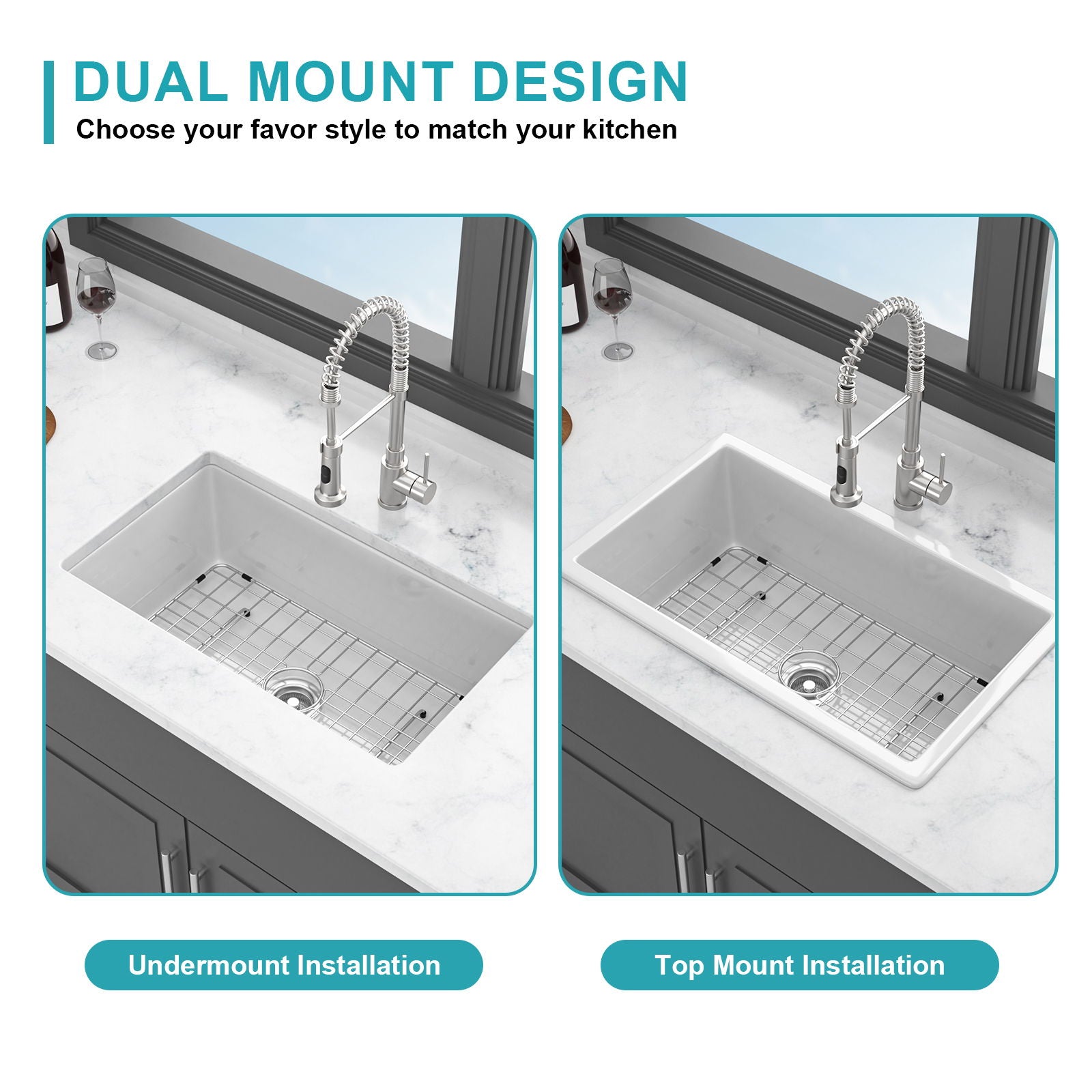 DUAL MOUNT DESIGN
Choose your favor style to match your kitchen

Undermount Installation

Top Mount Installation