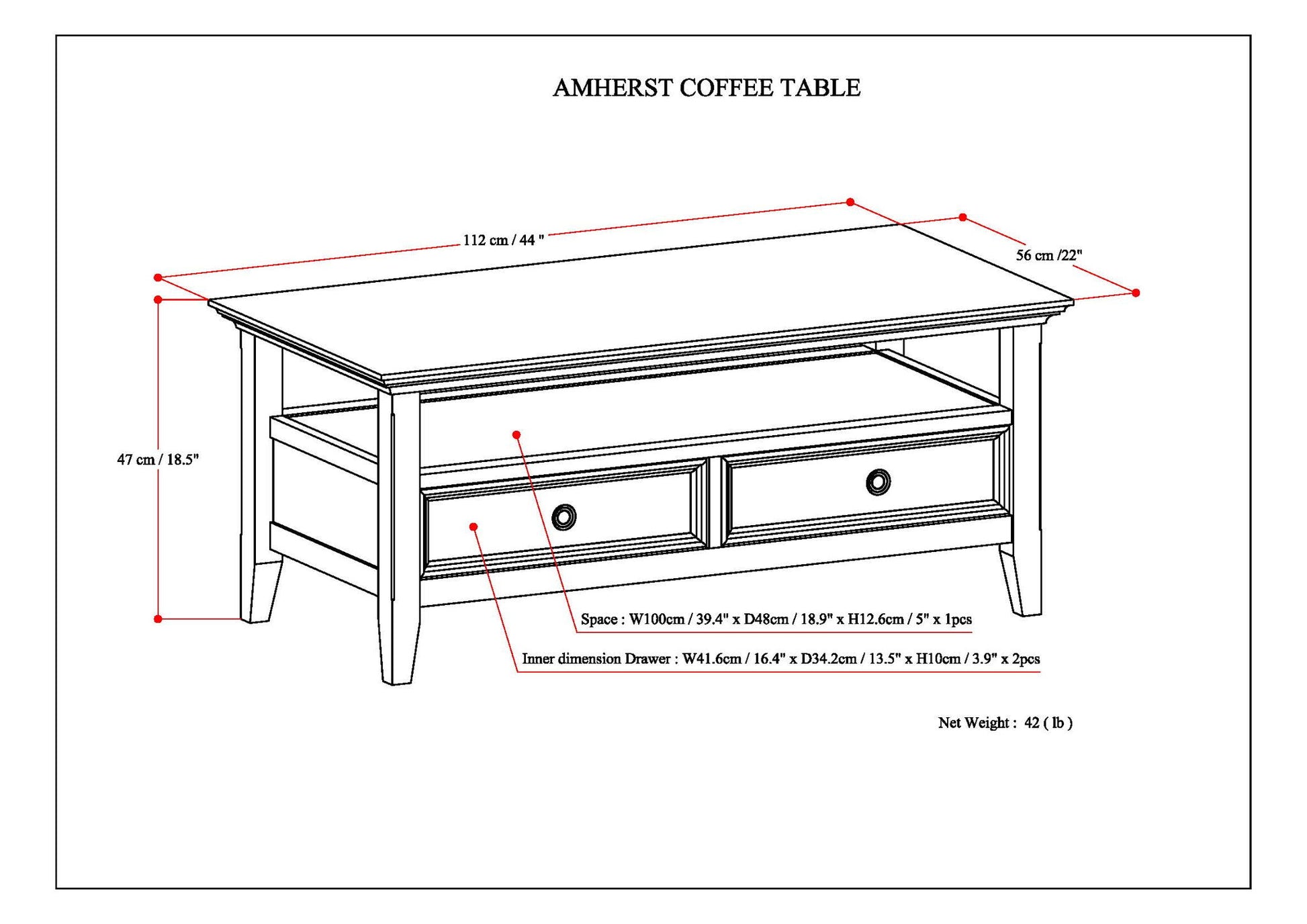 AMHERST COFFEE TABLE

112 cm / 44 "

56 cm /22"

47 cm / 18.5"

Space : W100cm / 39.4" x D48cm / 18.9" x H12.6cm / 5" x 1pcs

Inner dimension Drawer : W41.6cm / 16.4" x D34.2cm / 13.5" x H10cm / 3.9" x 2pcs

Net Weight : 42 ( lb )