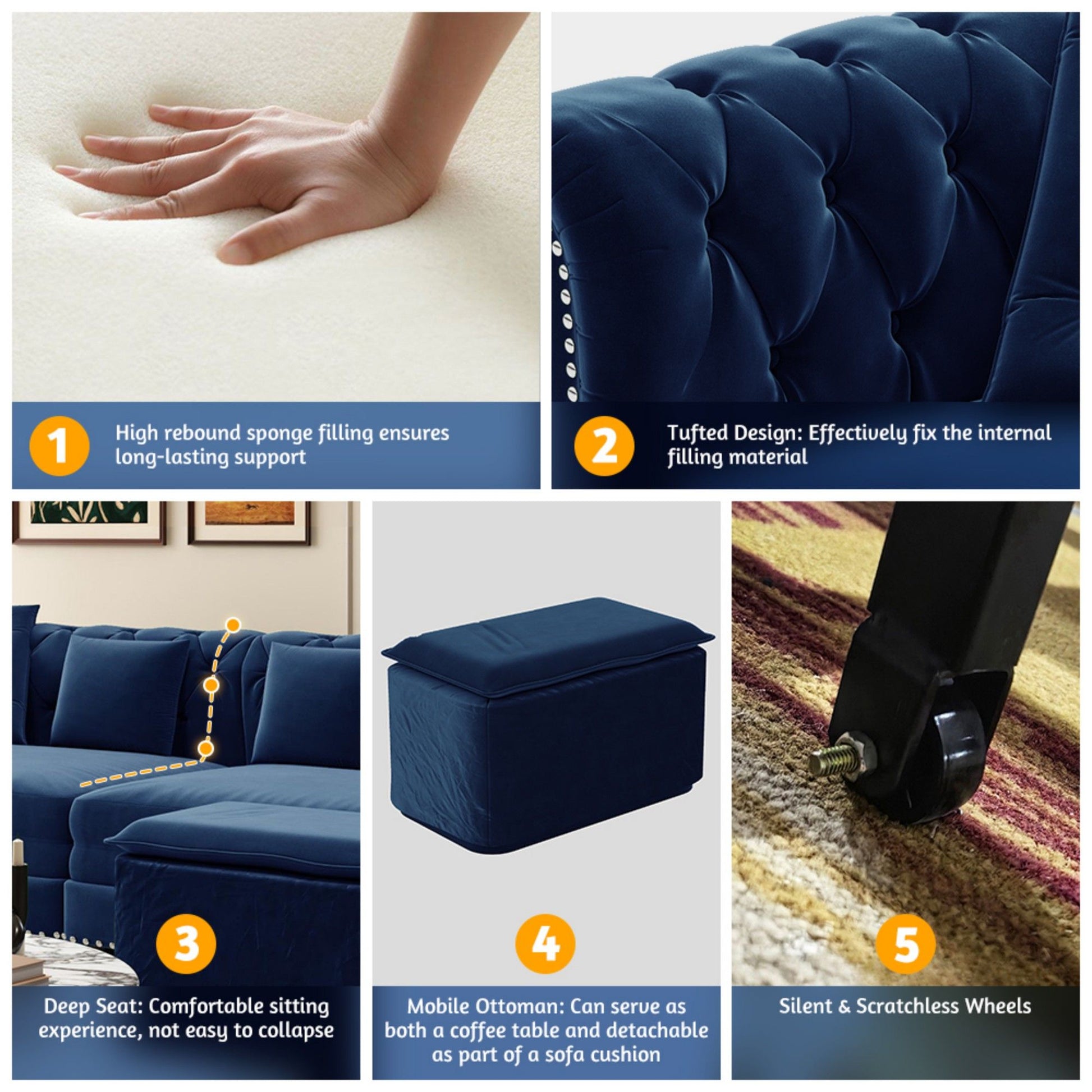 1
High rebound sponge filling ensures long-lasting support

2
Tufted Design: Effectively fix the internal filling material

3
Deep Seat: Comfortable sitting experience, not easy to collapse

4
Mobile Ottoman: Can serve as both a coffee table and detachable as part of a sofa cushion

5
Silent & Scratchless Wheels