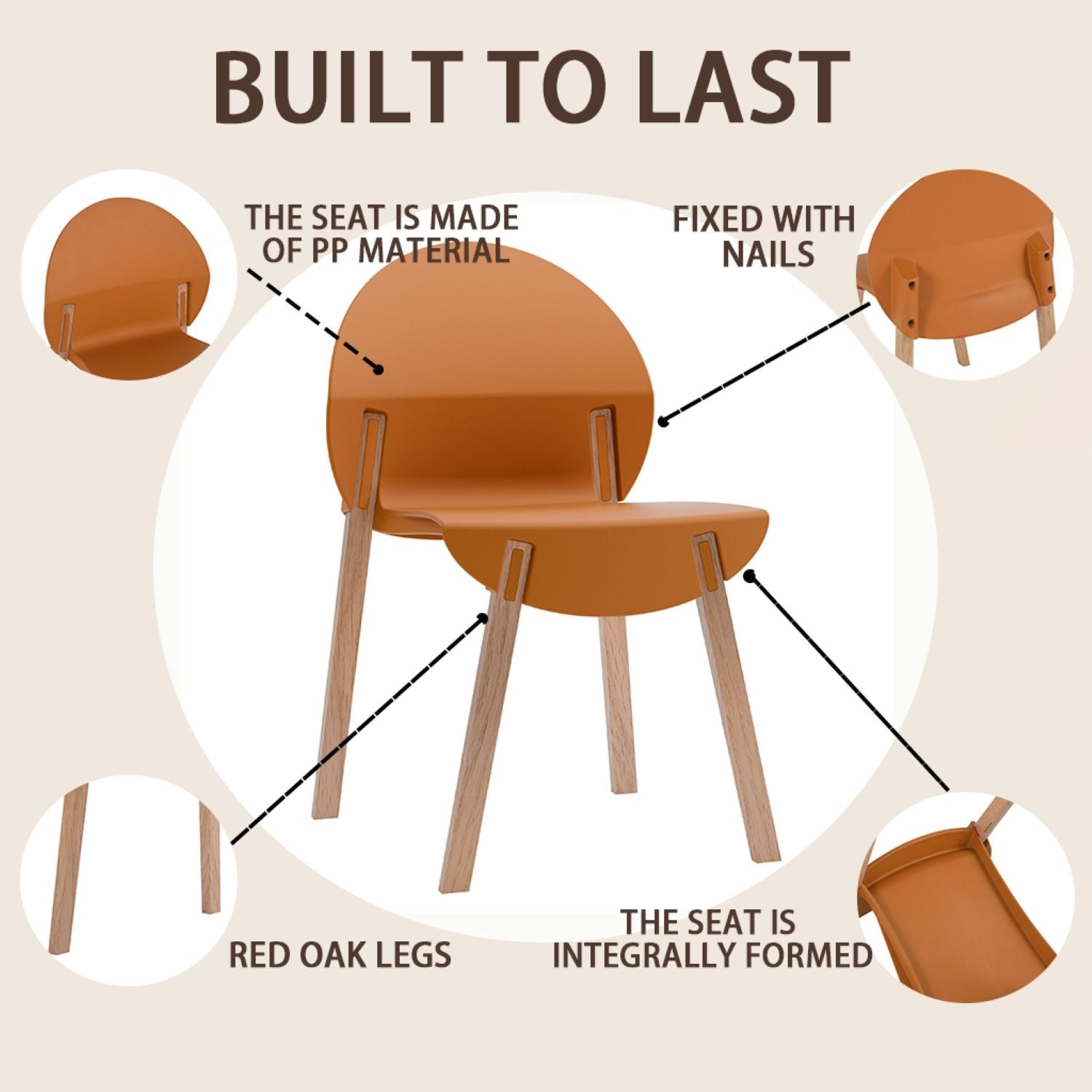 BUILT TO LAST

THE SEAT IS MADE OF PP MATERIAL

FIXED WITH NAILS

RED OAK LEGS

THE SEAT IS INTEGRALLY FORMED