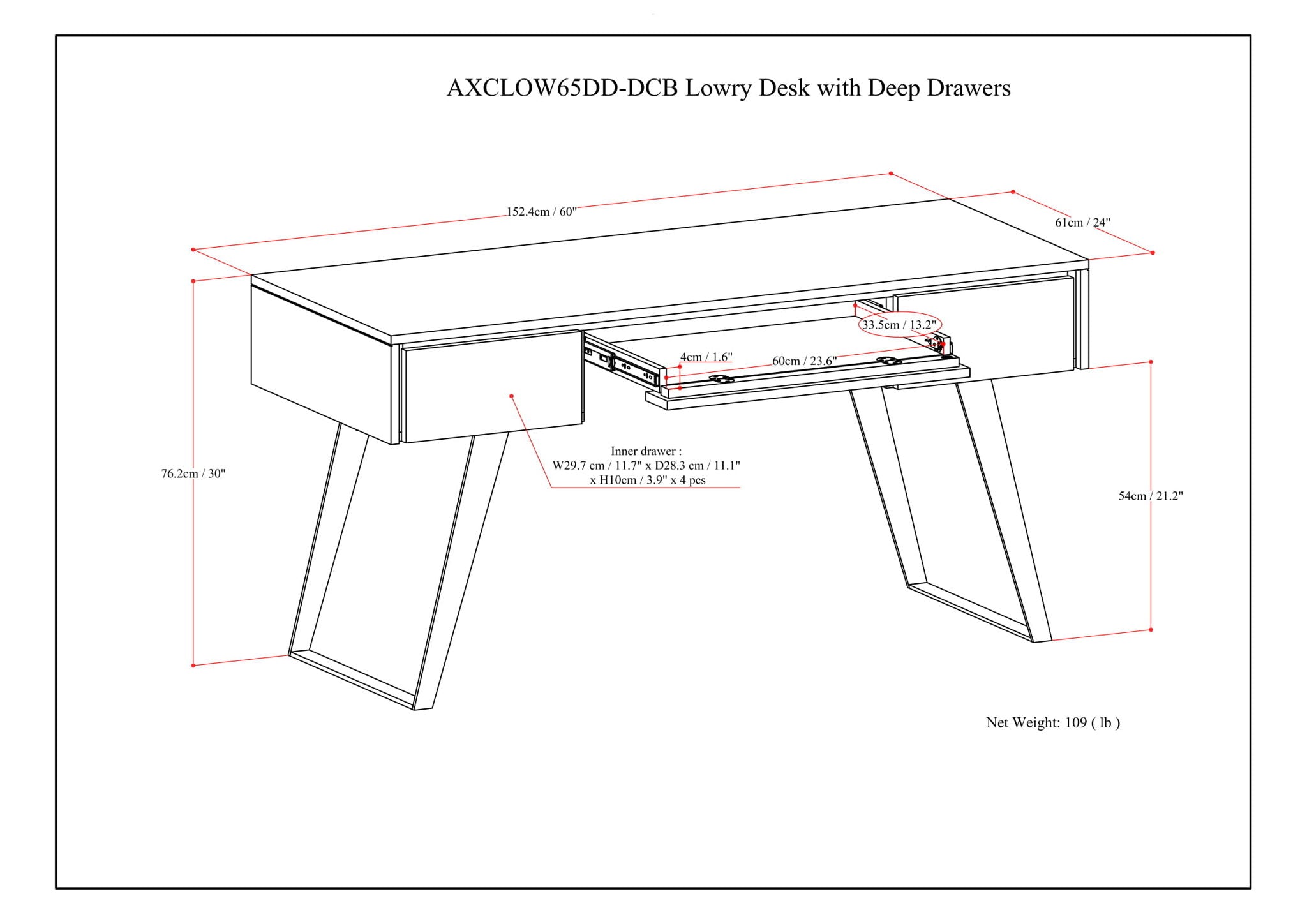 AXCLOW65DD-DCB Lowry Desk with Deep Drawers

152.4cm / 60"

61cm / 24"

33.5cm / 13.2"

4cm / 1.6"

60cm / 23.6"

76.2cm / 30"

Inner drawer :
W29.7 cm / 11.7" x D28.3 cm / 11.1"
x H10cm / 3.9" x 4 pcs

54cm / 21.2"

Net Weight: 109 ( lb )