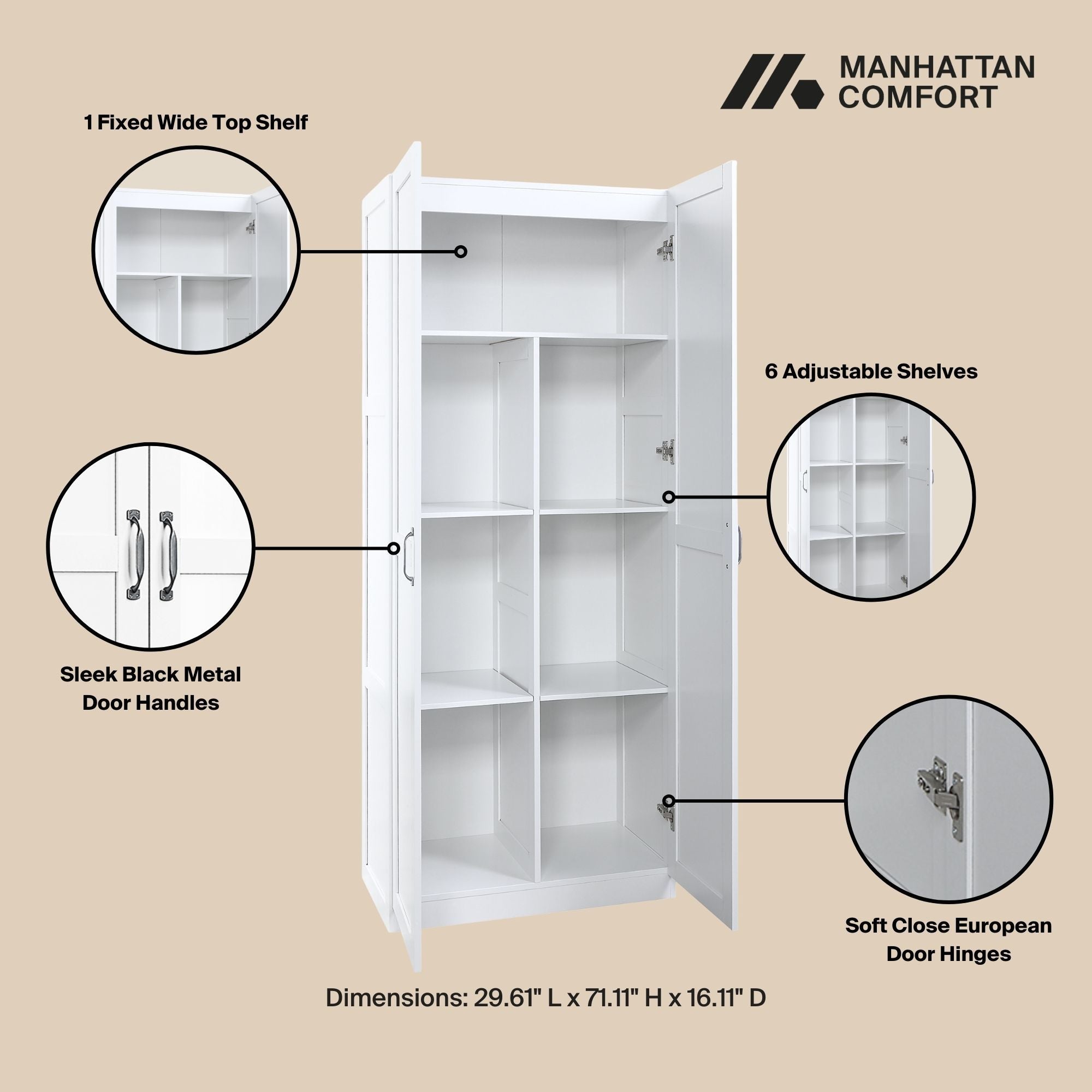 MANHATTAN COMFORT

1 Fixed Wide Top Shelf

6 Adjustable Shelves

Sleek Black Metal Door Handles

Soft Close European Door Hinges

Dimensions: 29.61" L x 71.11" H x 16.11" D